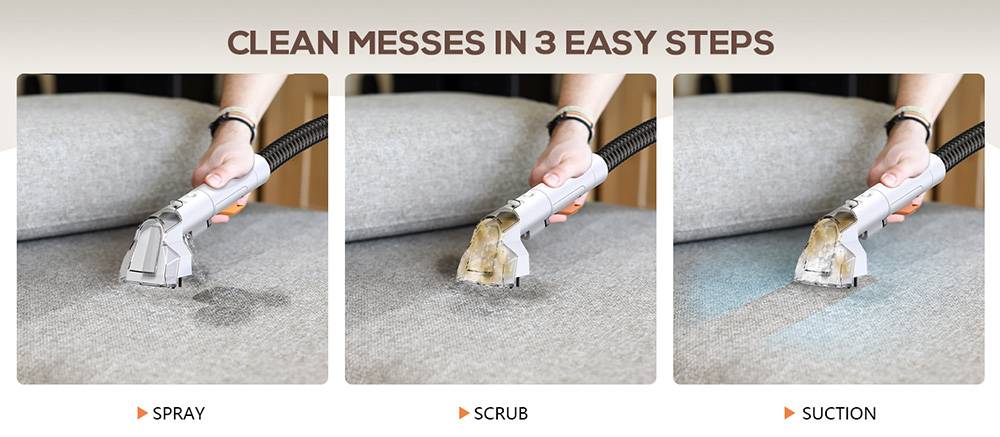 CLEAN MESSES IN 3 EASY STEPS

SPRAY

SCRUB

SUCTION