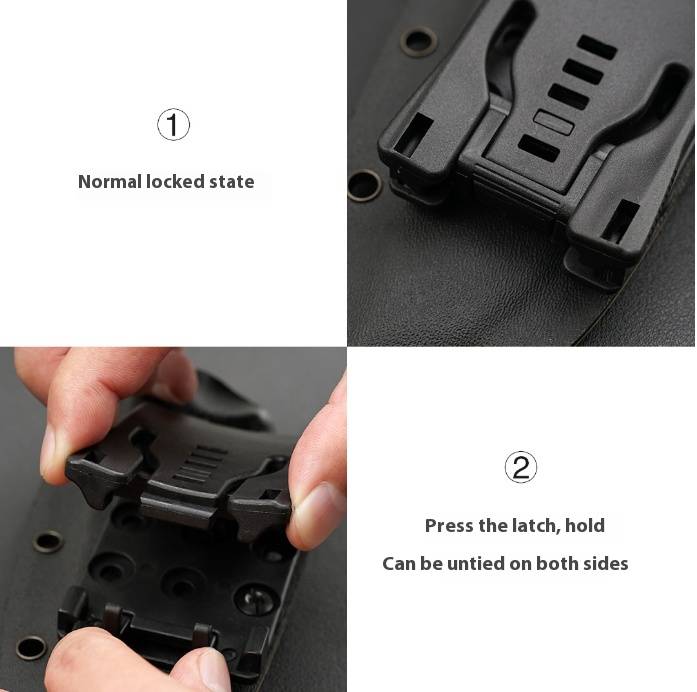 ①

Normal locked state

②

Press the latch, hold

Can be untied on both sides