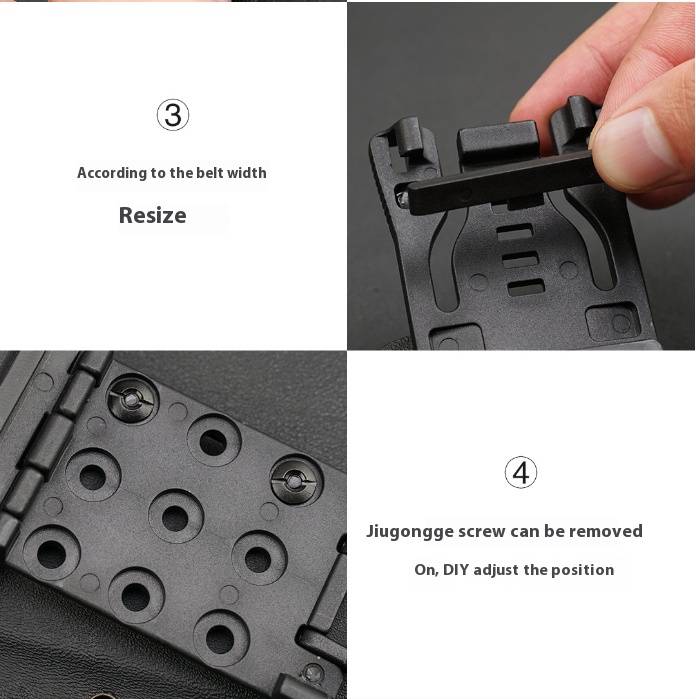 ③

According to the belt width

Resize

④

Jiugongge screw can be removed

On, DIY adjust the position