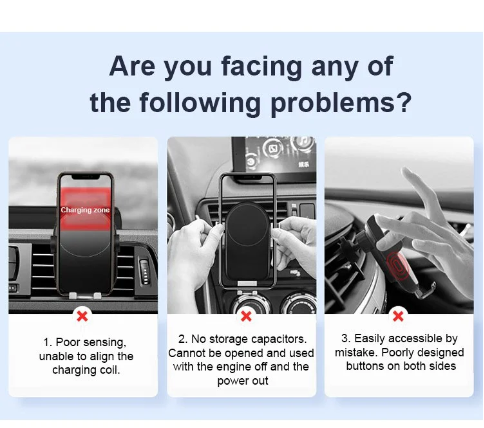 Are you facing any of the following problems?

Charging zone

1. Poor sensing, unable to align the charging coil.

2. No storage capacitors. Cannot be opened and used with the engine off and the power out

3. Easily accessible by mistake. Poorly designed buttons on both sides