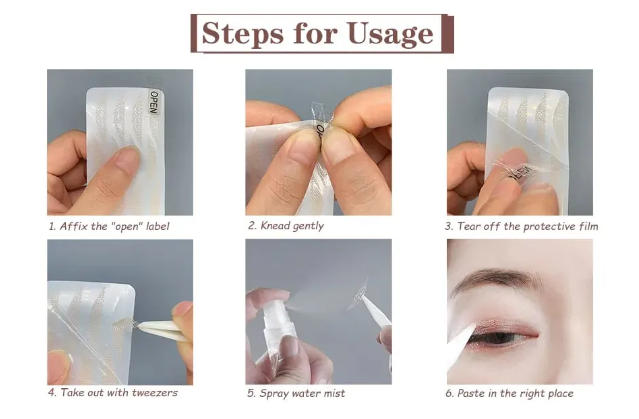 Steps for Usage

OPEN

1. Affix the "open" label

2. Knead gently

3. Tear off the protective film

4. Take out with tweezers

5. Spray water mist

6. Paste in the right place