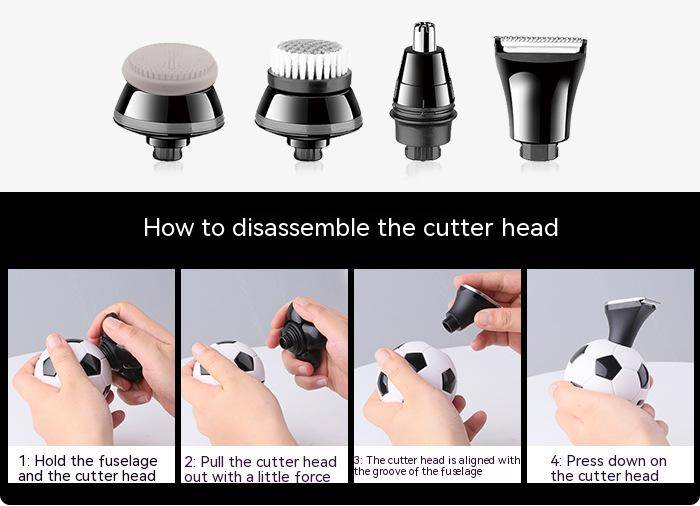 How to disassemble the cutter head

1: Hold the fuselage and the cutter head

2: Pull the cutter head out with a little force

3: The cutter head is aligned with the groove of the fuselage

4: Press down on the cutter head