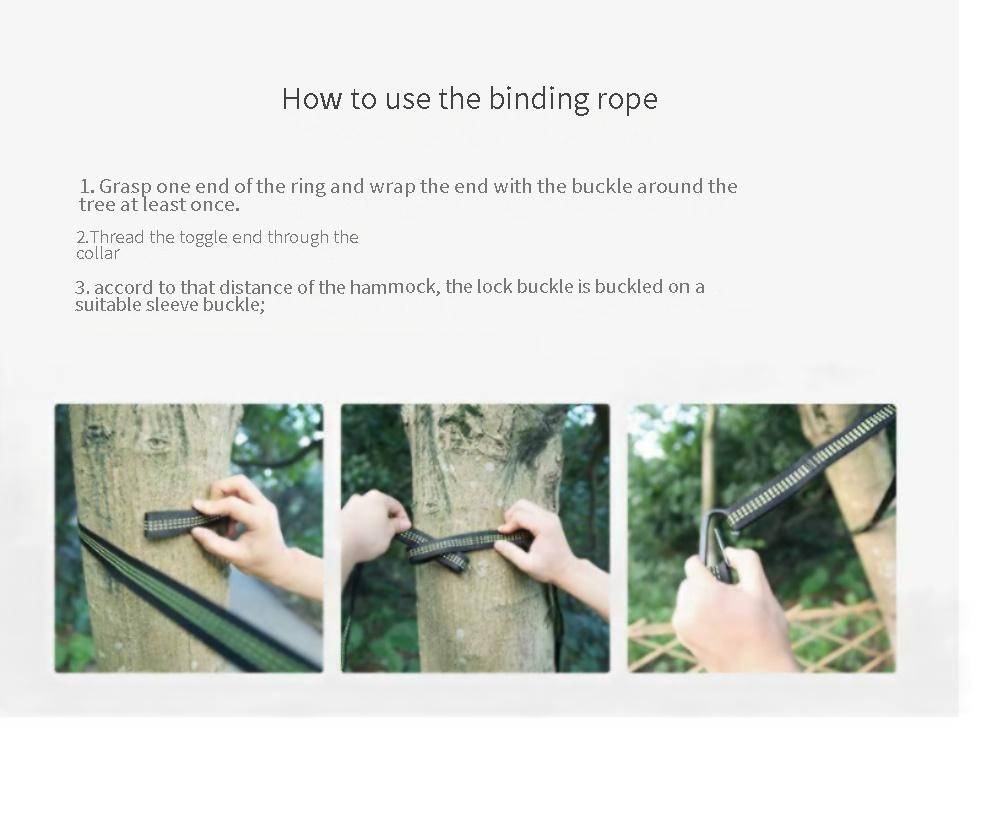 How to use the binding rope

1. Grasp one end of the ring and wrap the end with the buckle around the tree at least once.

2.Thread the toggle end through the collar

3. accord to that distance of the hammock, the lock buckle is buckled on a suitable sleeve buckle;