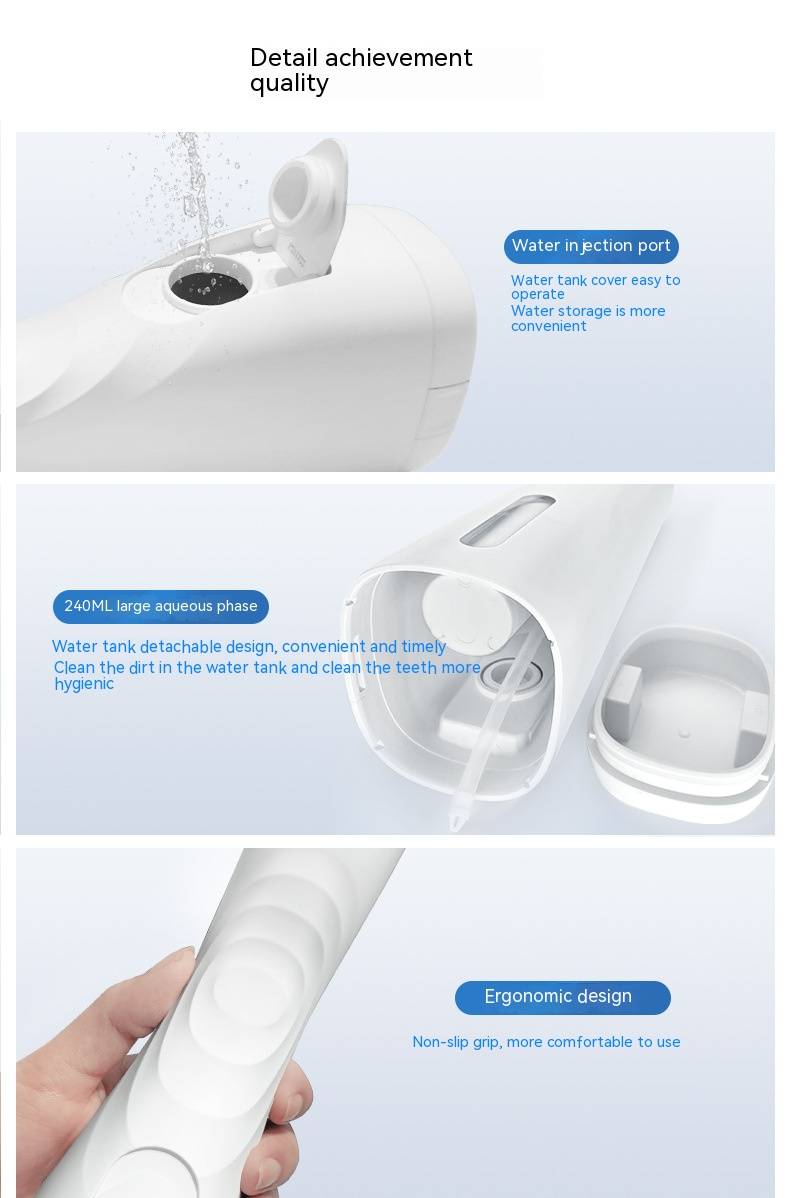 Detail achievement quality

Water injection port

Water tank cover easy to operate
Water storage is more convenient

240ML large aqueous phase

Water tank detachable design, convenient and timely
Clean the dirt in the water tank and clean the teeth more hygienic

Ergonomic design

Non-slip grip, more comfortable to use