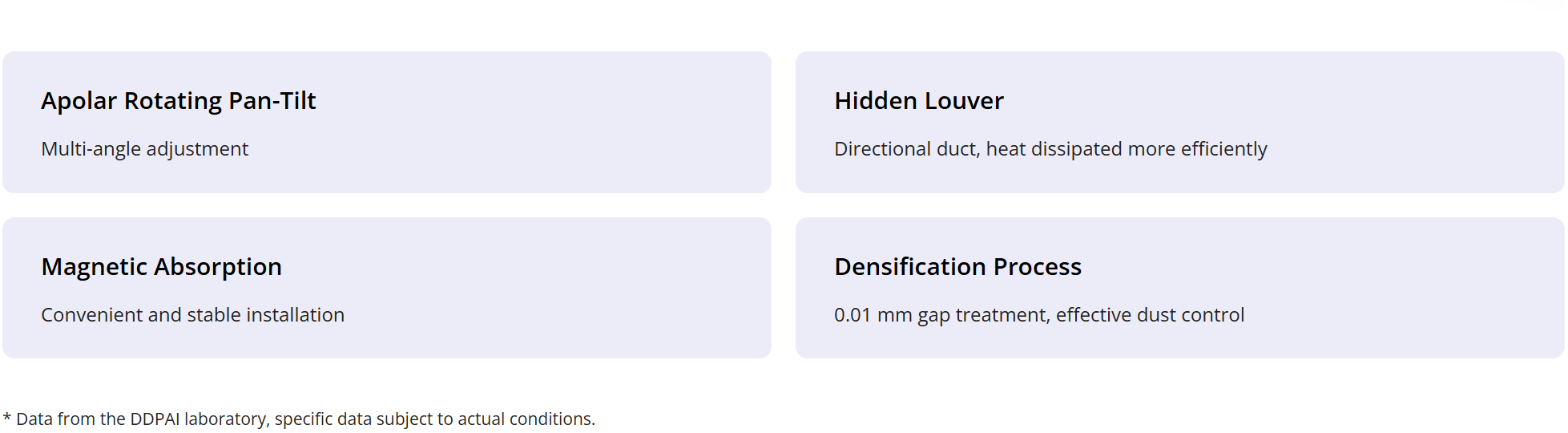 Apolar Rotating Pan-Tilt

Multi-angle adjustment

Hidden Louver

Directional duct, heat dissipated more efficiently

Magnetic Absorption

Convenient and stable installation

Densification Process

0.01 mm gap treatment, effective dust control

* Data from the DDPAI laboratory, specific data subject to actual conditions.