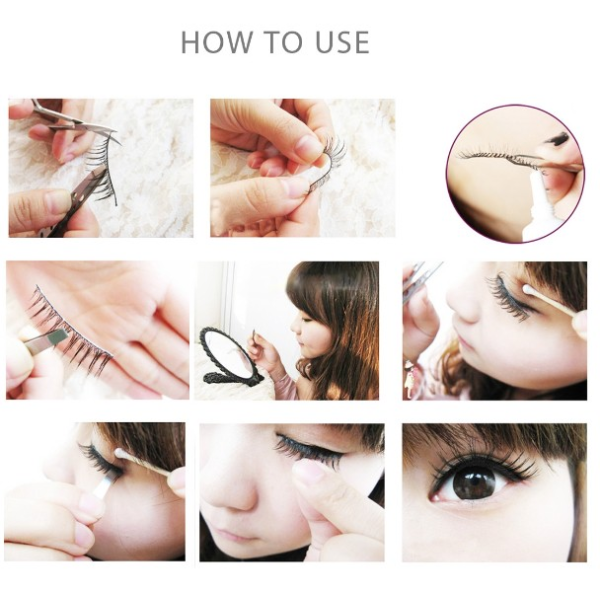 HOW TO USE