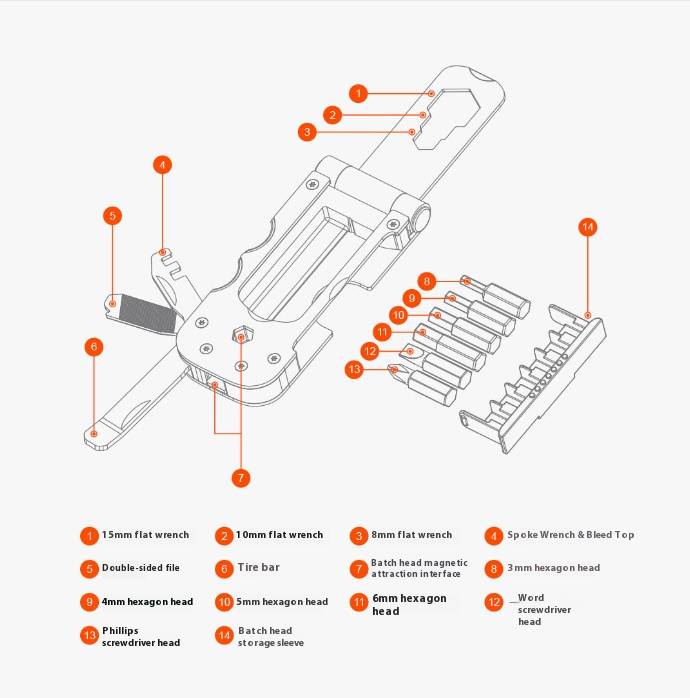 1
2
3
4
5
6
7
8
9
10
11
12
13
14

1 15mm flat wrench
2 10mm flat wrench
3 8mm flat wrench
4 Spoke Wrench & Bleed Top
5 Double-sided file
6 Tire bar
7 Batch head magnetic attraction interface
8 3mm hexagon head
9 4mm hexagon head
10 5mm hexagon head
11 6mm hexagon head
12 _Word screwdriver head
13 Phillips screwdriver head
14 Batch head storage sleeve