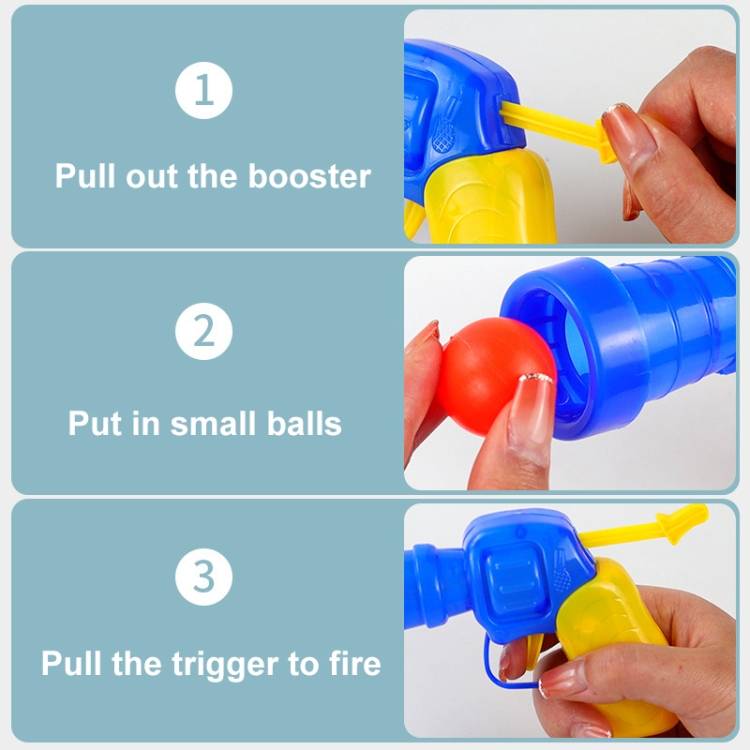 1

Pull out the booster

2

Put in small balls

3

Pull the trigger to fire