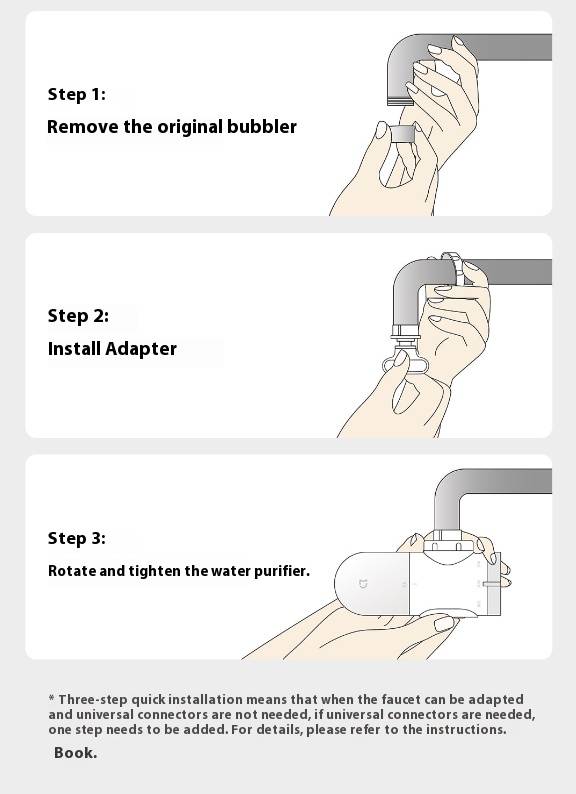 Step 1:

Remove the original bubbler

Step 2:

Install Adapter

Step 3:

Rotate and tighten the water purifier.

* Three-step quick installation means that when the faucet can be adapted and universal connectors are not needed, if universal connectors are needed, one step needs to be added. For details, please refer to the instructions.

Book.