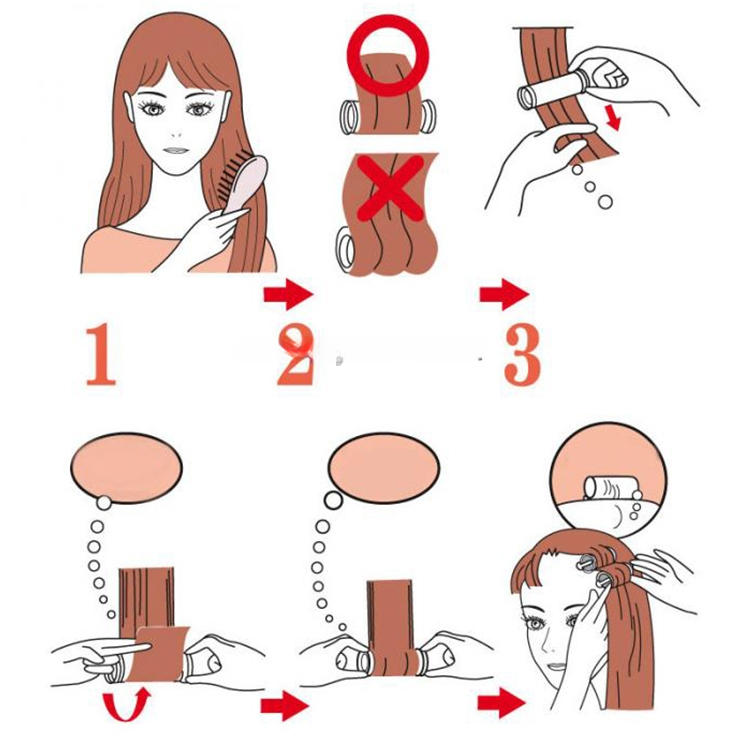 1

2

3