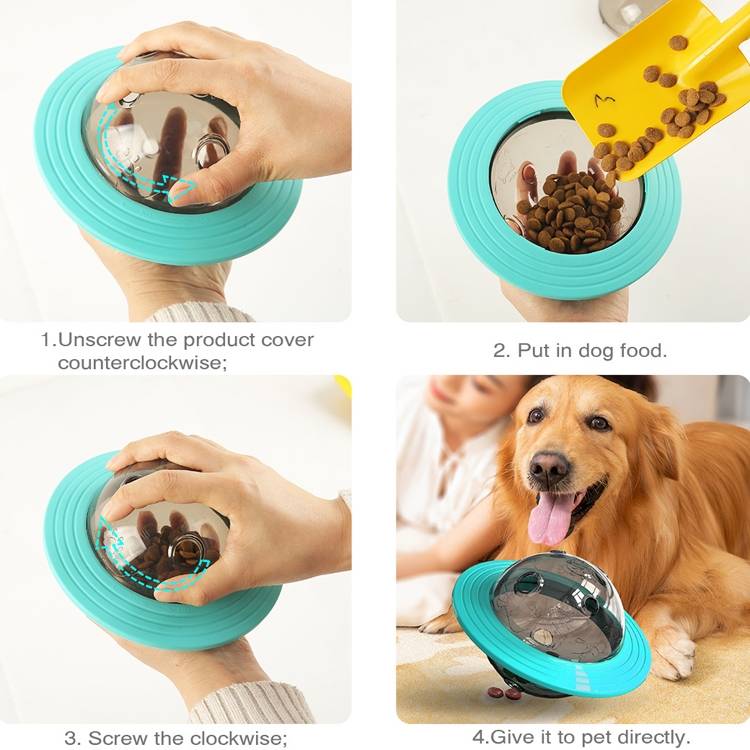 1.Unscrew the product cover counterclockwise;

2. Put in dog food.

3. Screw the clockwise;

4.Give it to pet directly.