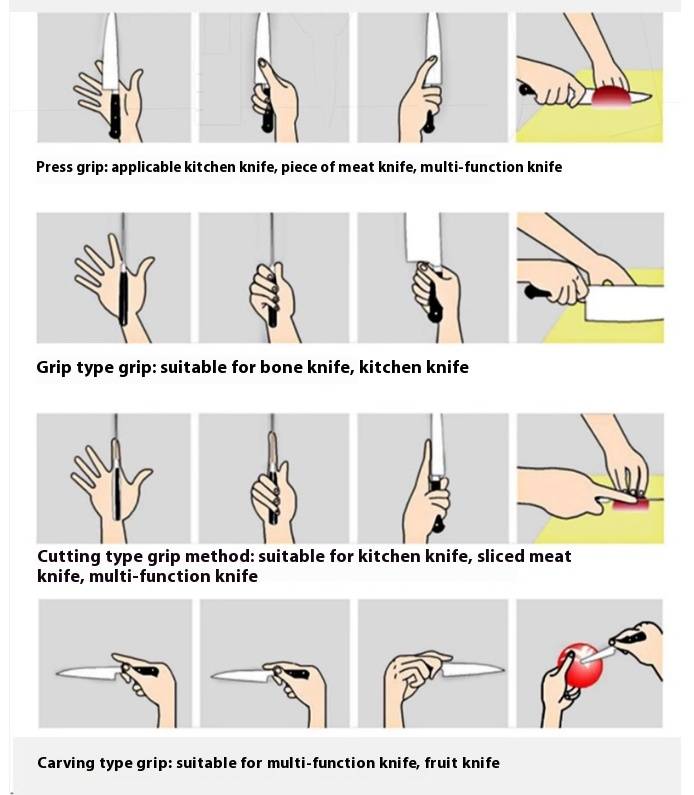 Press grip: applicable kitchen knife, piece of meat knife, multi-function knife

Grip type grip: suitable for bone knife, kitchen knife

Cutting type grip method: suitable for kitchen knife, sliced meat knife, multi-function knife

Carving type grip: suitable for multi-function knife, fruit knife