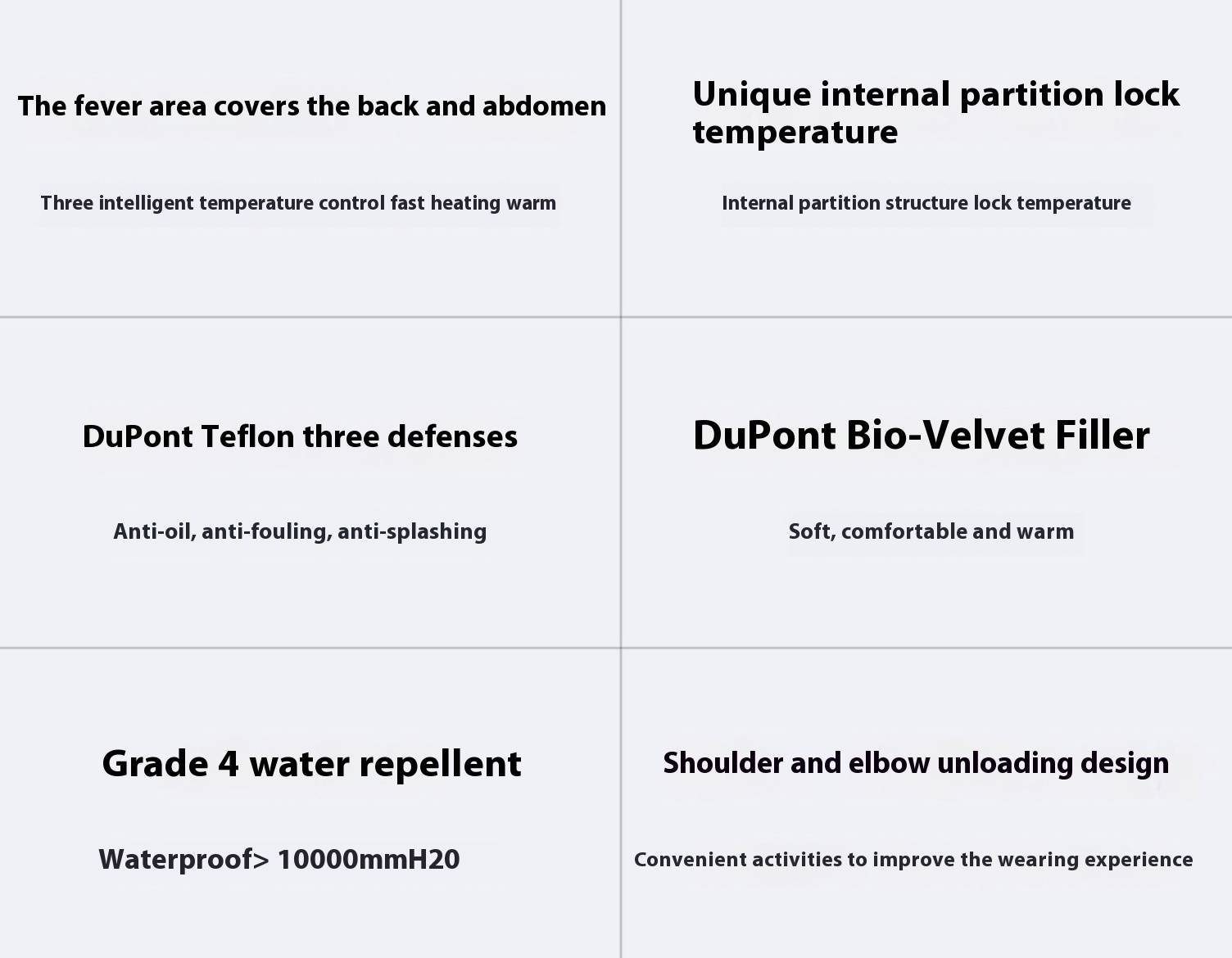 The fever area covers the back and abdomen

Three intelligent temperature control fast heating warm

Unique internal partition lock temperature

Internal partition structure lock temperature

DuPont Teflon three defenses

Anti-oil, anti-fouling, anti-splashing

DuPont Bio-Velvet Filler

Soft, comfortable and warm

Grade 4 water repellent

Waterproof> 10000mmH20

Shoulder and elbow unloading design

Convenient activities to improve the wearing experience