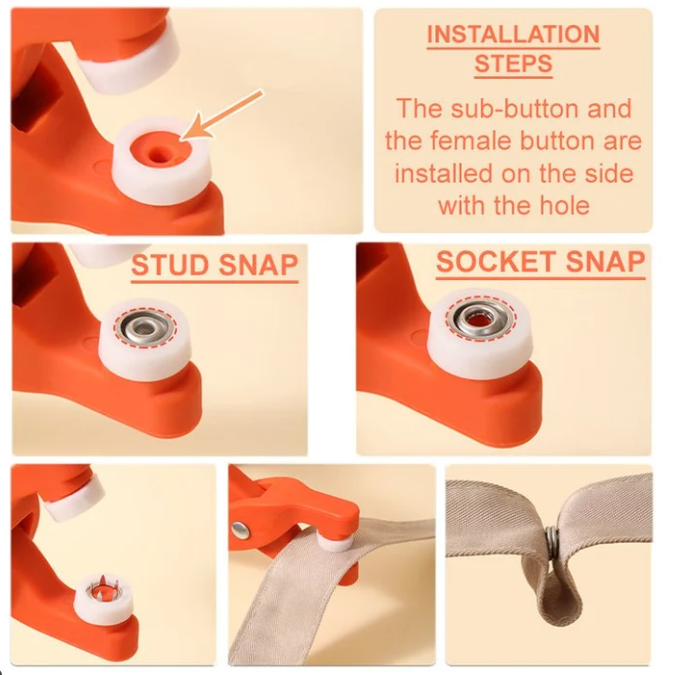 INSTALLATION STEPS

The sub-button and the female button are installed on the side with the hole

STUD SNAP

SOCKET SNAP