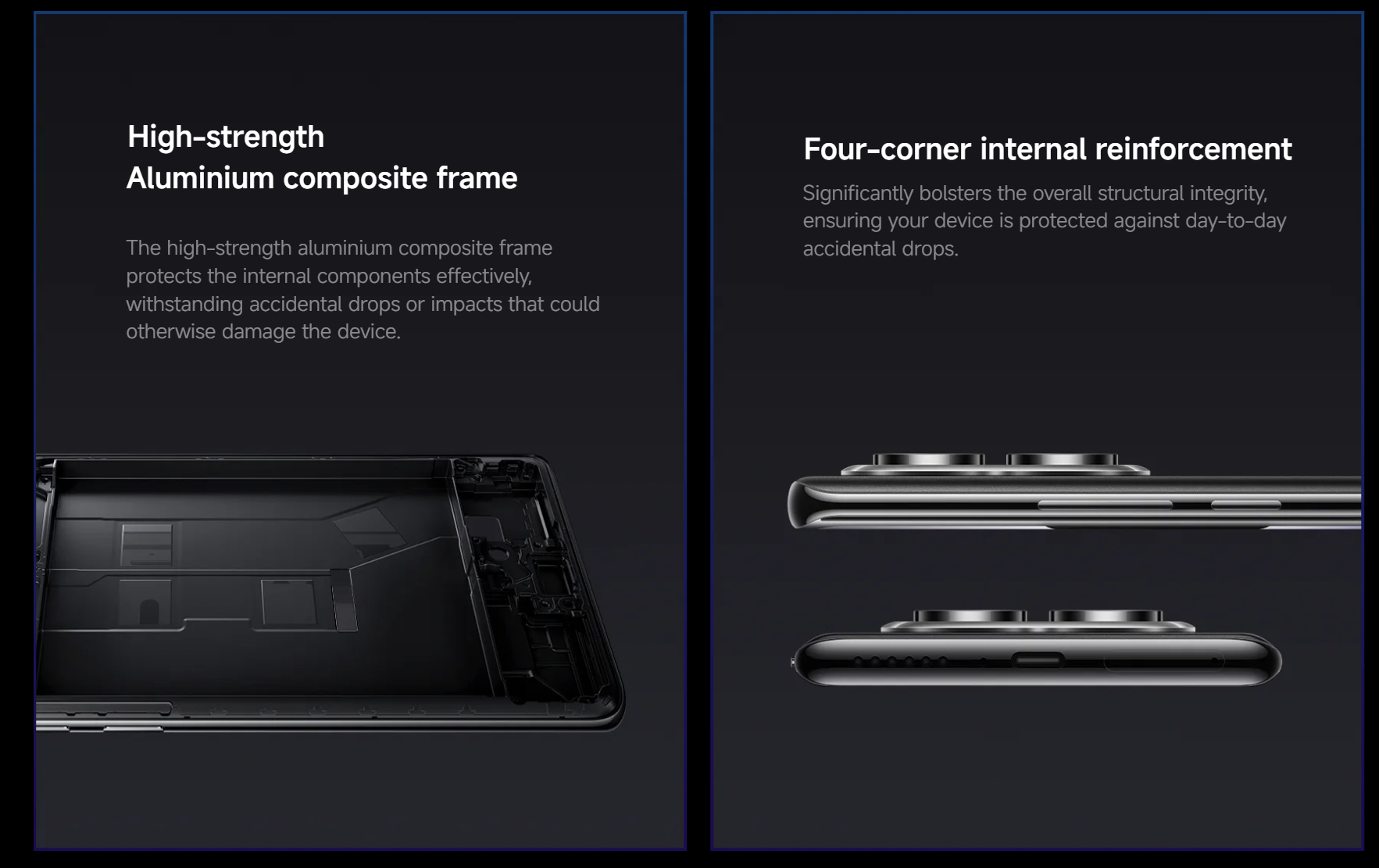 High-strength
Aluminium composite frame

The high-strength aluminium composite frame protects the internal components effectively, withstanding accidental drops or impacts that could otherwise damage the device.

Four-corner internal reinforcement

Significantly bolsters the overall structural integrity, ensuring your device is protected against day-to-day accidental drops.