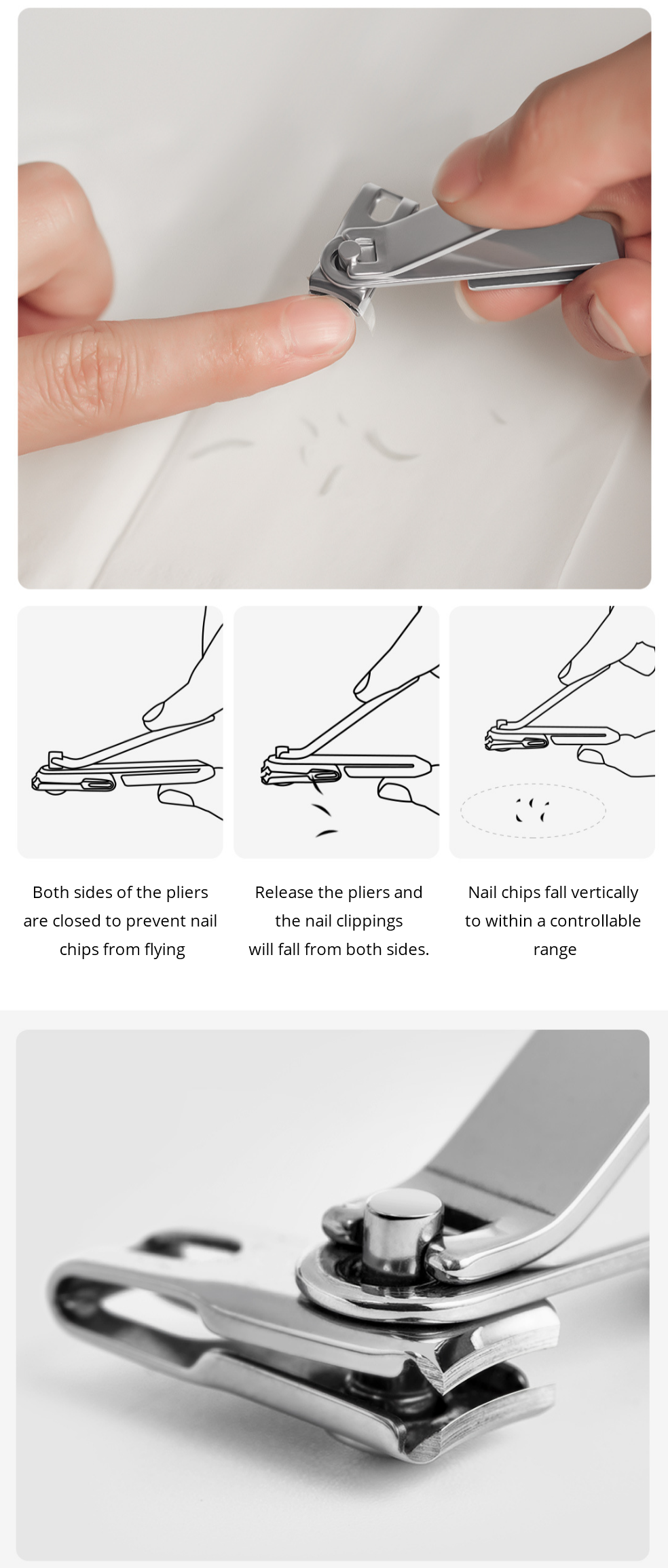 Both sides of the pliers are closed to prevent nail chips from flying

Release the pliers and the nail clippings will fall from both sides.

Nail chips fall vertically to within a controllable range