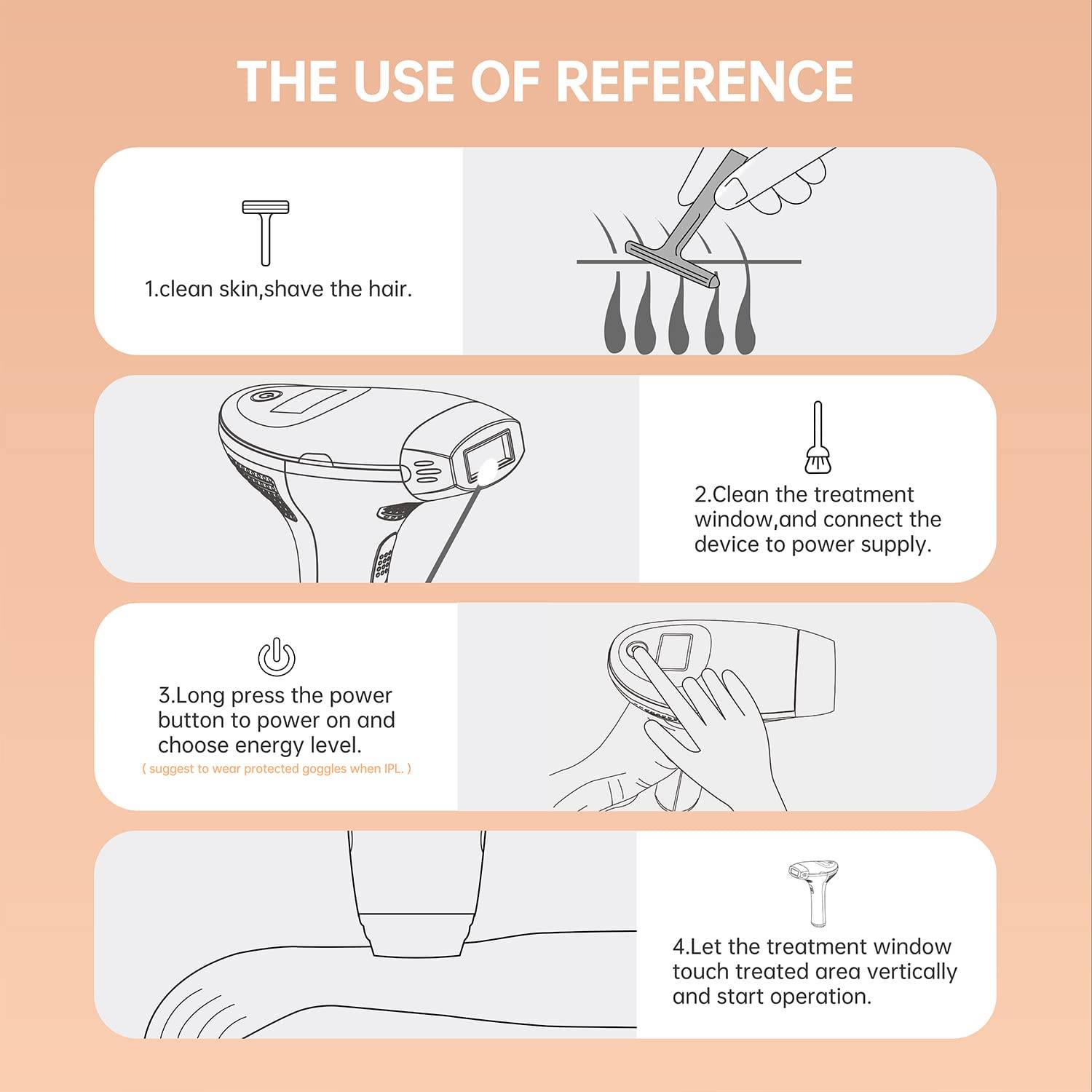 THE USE OF REFERENCE

1.clean skin,shave the hair.

2.Clean the treatment window,and connect the device to power supply.

3.Long press the power button to power on and choose energy level.
( suggest to wear protected goggles when IPL. )

4.Let the treatment window touch treated area vertically and start operation.