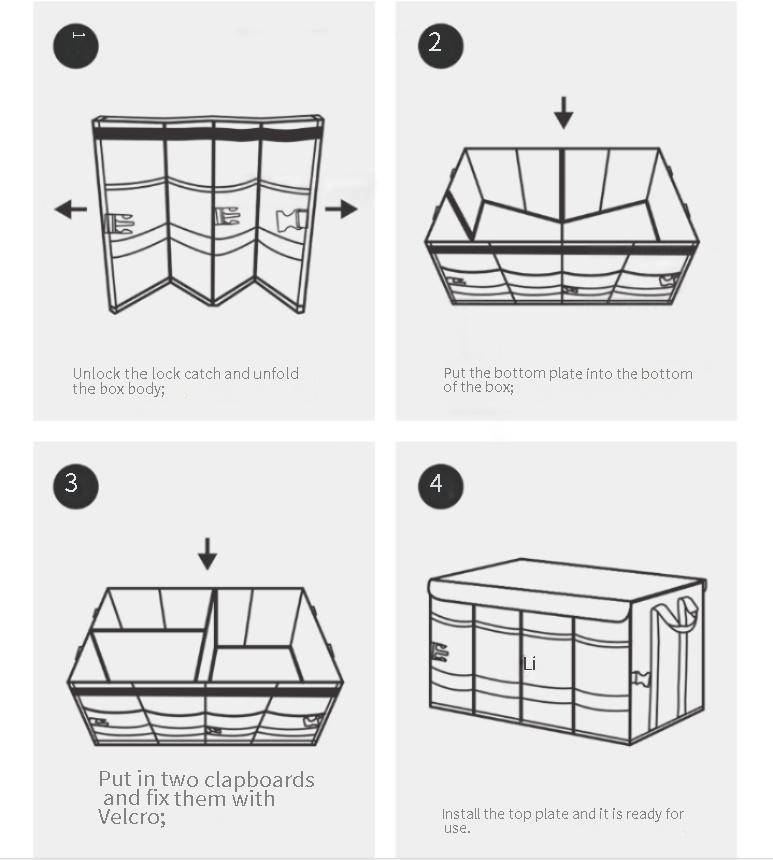 1

Unlock the lock catch and unfold the box body;

2

Put the bottom plate into the bottom of the box;

3

Put in two clapboards and fix them with Velcro;

4

Li

Install the top plate and it is ready for use.