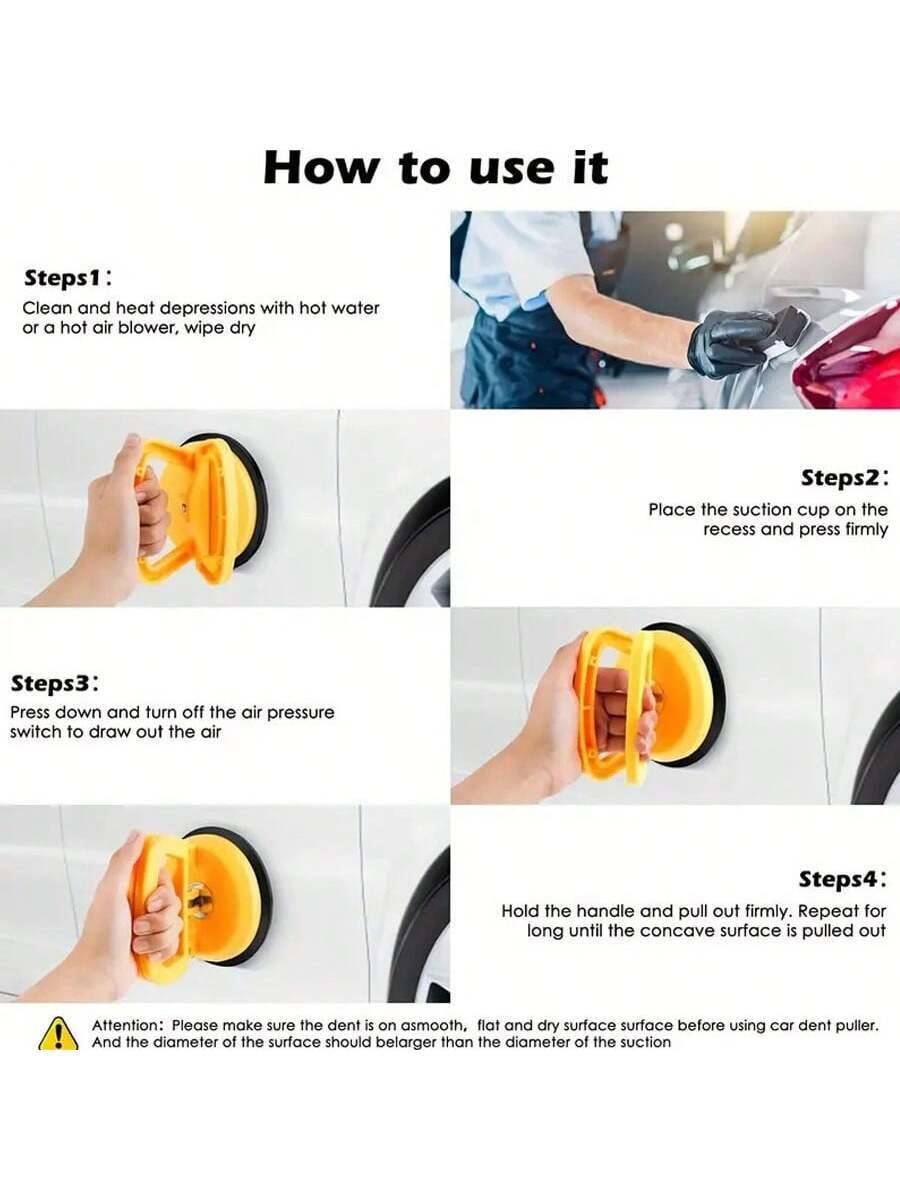 How to use it

Steps1:
Clean and heat depressions with hot water or a hot air blower, wipe dry

Steps2:
Place the suction cup on the recess and press firmly

Steps3:
Press down and turn off the air pressure switch to draw out the air

Steps4:
Hold the handle and pull out firmly. Repeat for long until the concave surface is pulled out

Attention: Please make sure the dent is on asmooth, flat and dry surface surface before using car dent puller. And the diameter of the surface should belarger than the diameter of the suction