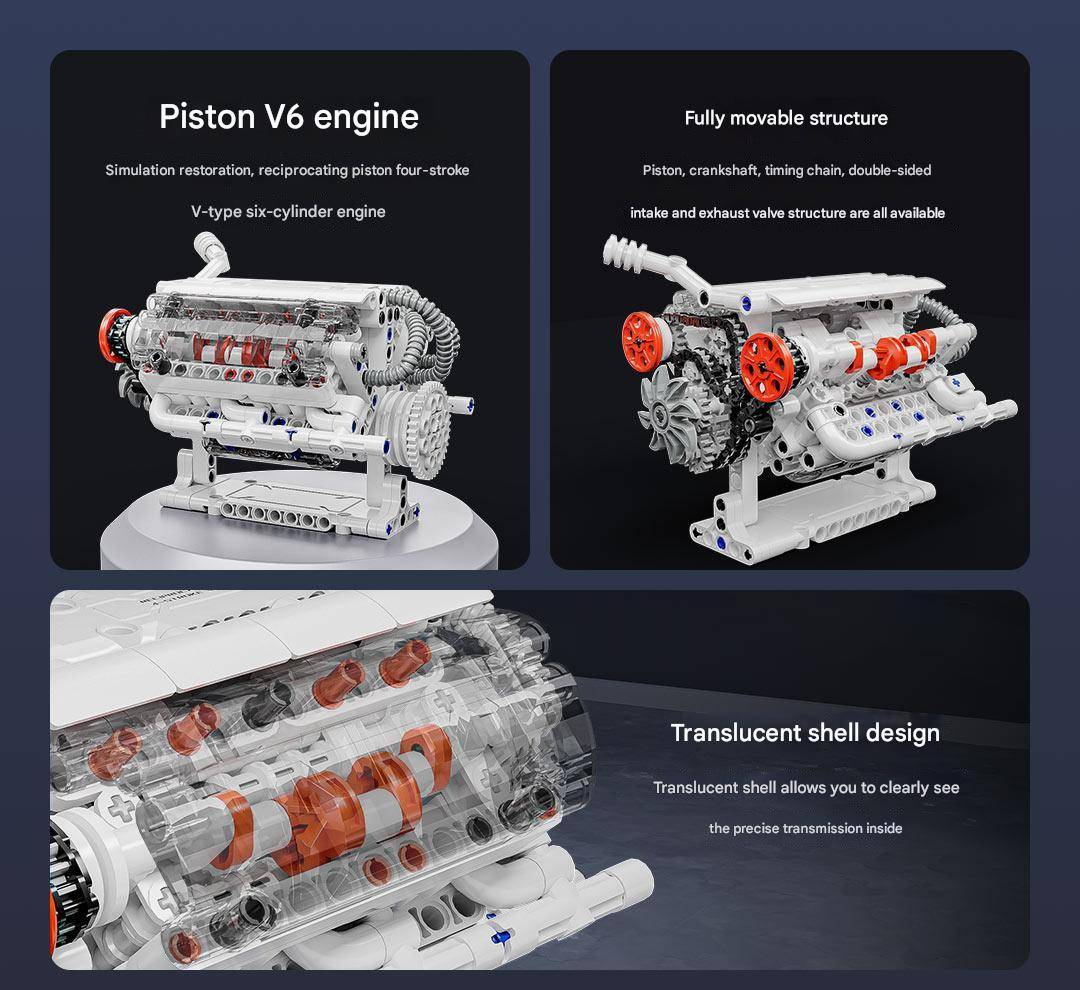 Piston V6 engine

Simulation restoration, reciprocating piston four-stroke

V-type six-cylinder engine

Fully movable structure

Piston, crankshaft, timing chain, double-sided

intake and exhaust valve structure are all available

Translucent shell design

Translucent shell allows you to clearly see

the precise transmission inside