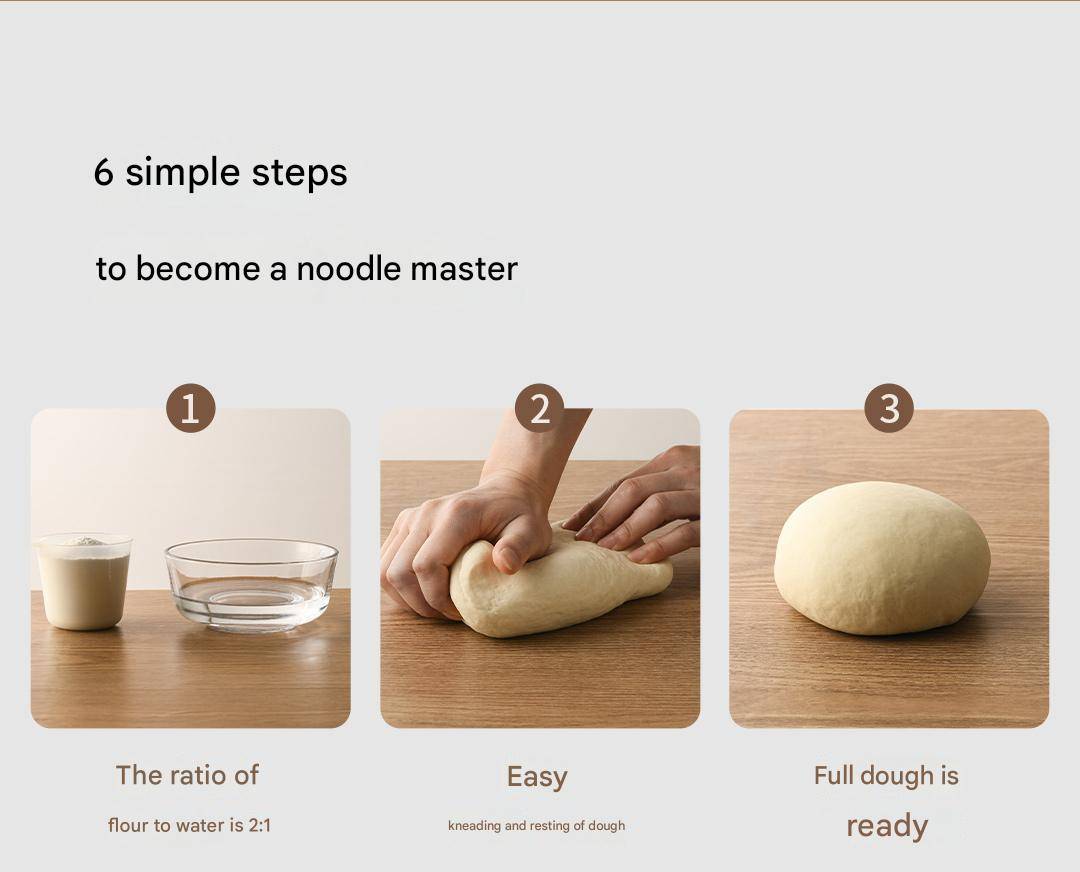 6 simple steps

to become a noodle master

1

The ratio of

flour to water is 2:1

2

Easy

kneading and resting of dough

3

Full dough is

ready