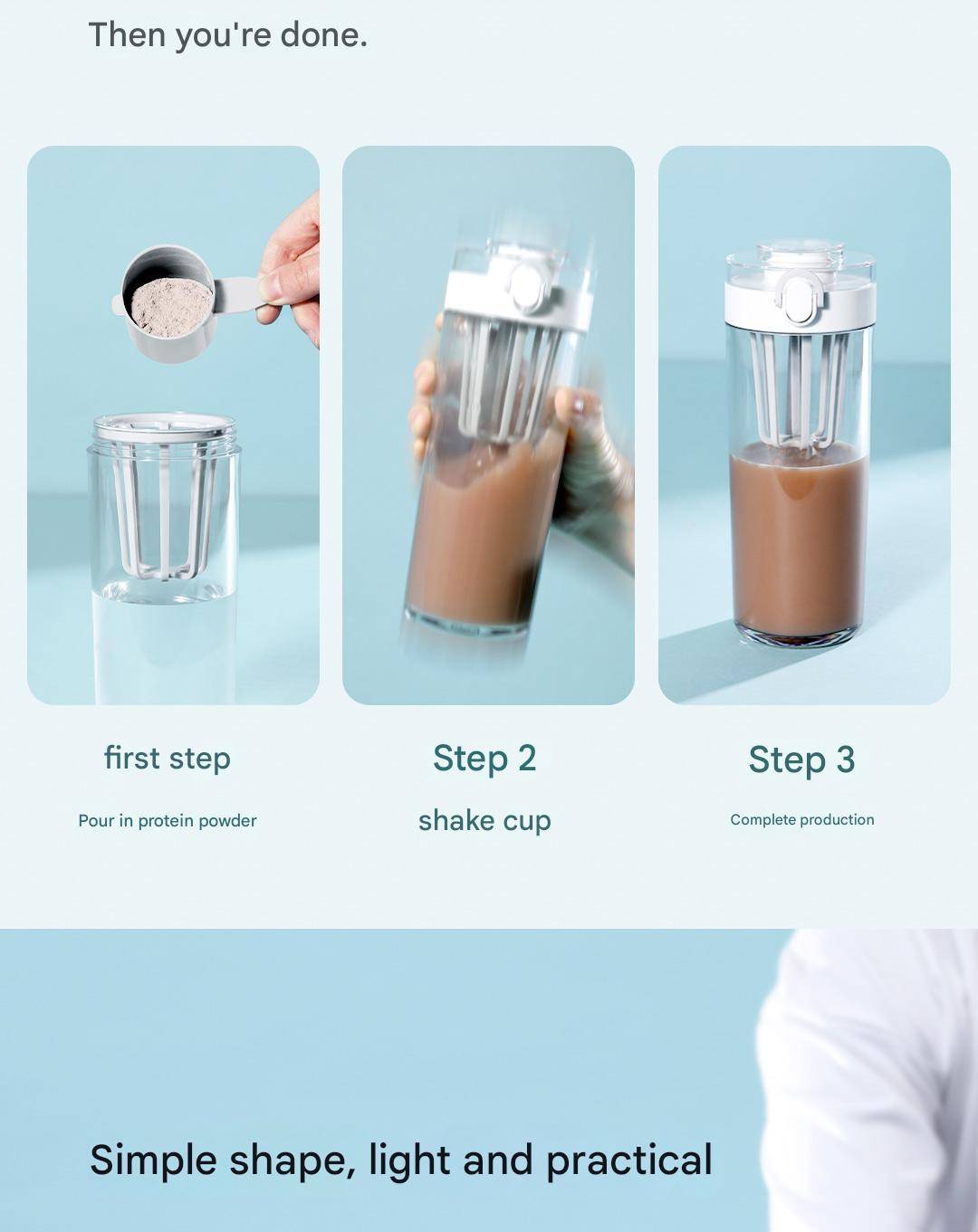 Then you're done.

first step

Pour in protein powder

Step 2

shake cup

Step 3

Complete production

Simple shape, light and practical