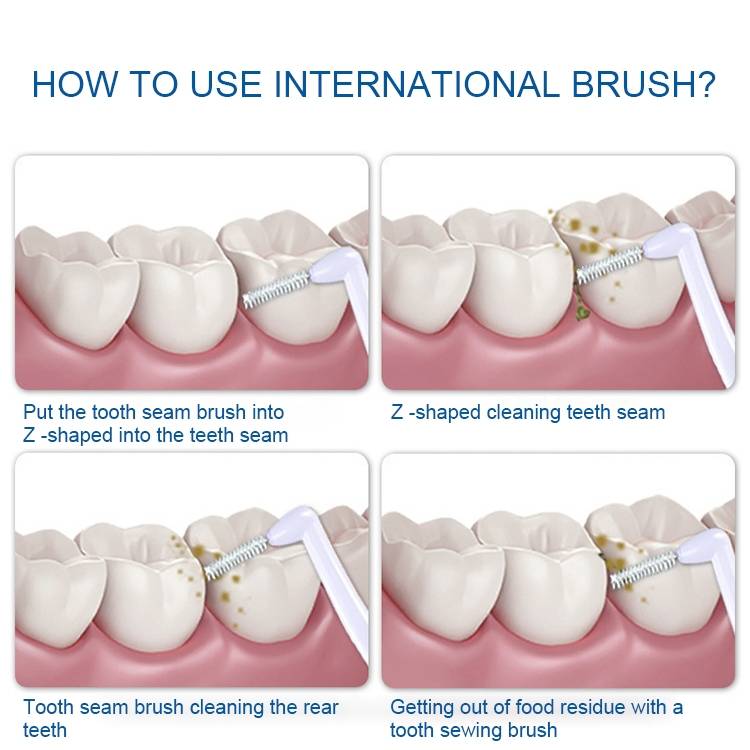 HOW TO USE INTERNATIONAL BRUSH?

Put the tooth seam brush into Z -shaped into the teeth seam

Z -shaped cleaning teeth seam

Tooth seam brush cleaning the rear teeth

Getting out of food residue with a tooth sewing brush