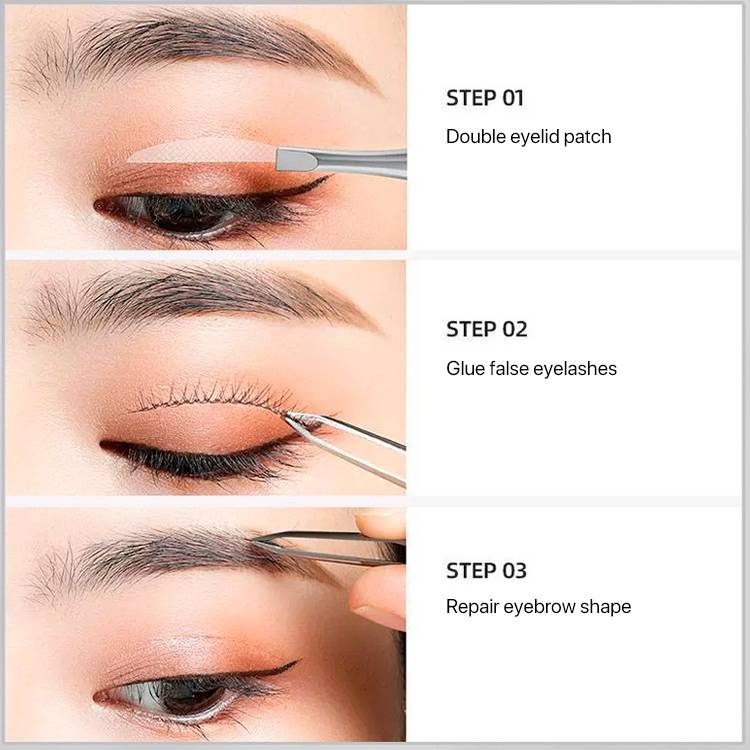 STEP 01
Double eyelid patch

STEP 02
Glue false eyelashes

STEP 03
Repair eyebrow shape