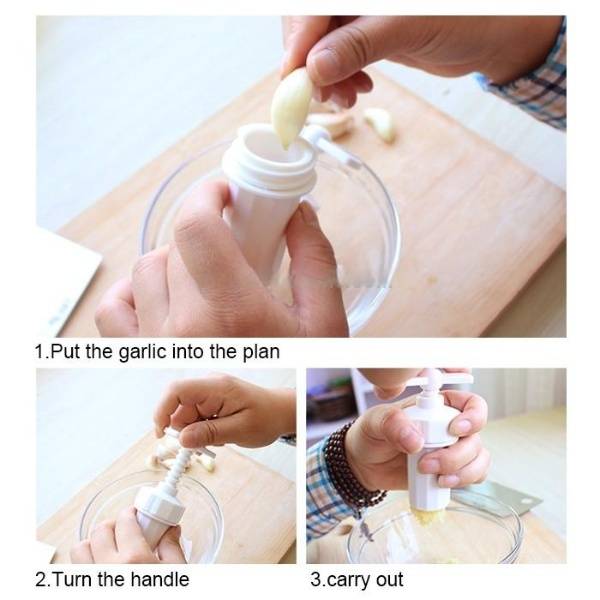 1.Put the garlic into the plan

2.Turn the handle

3.carry out