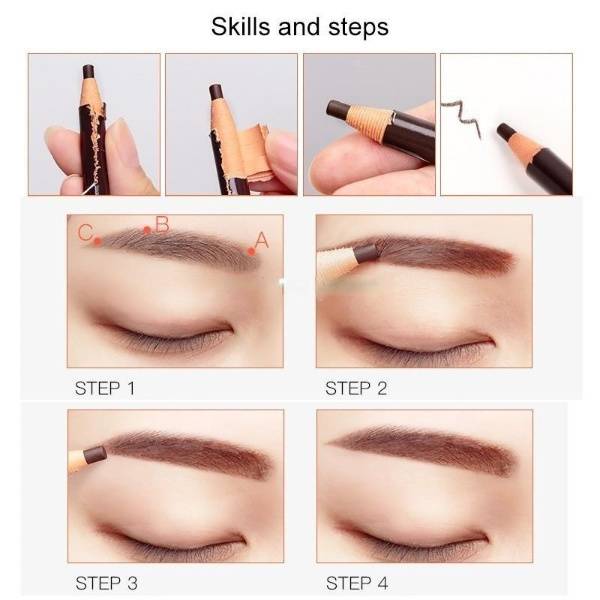 Skills and steps

C B A

STEP 1

STEP 2

STEP 3

STEP 4