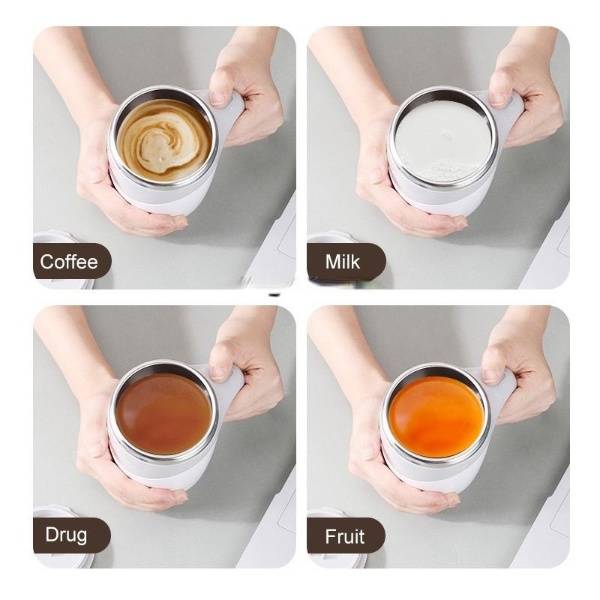 Coffee

Milk

Drug

Fruit