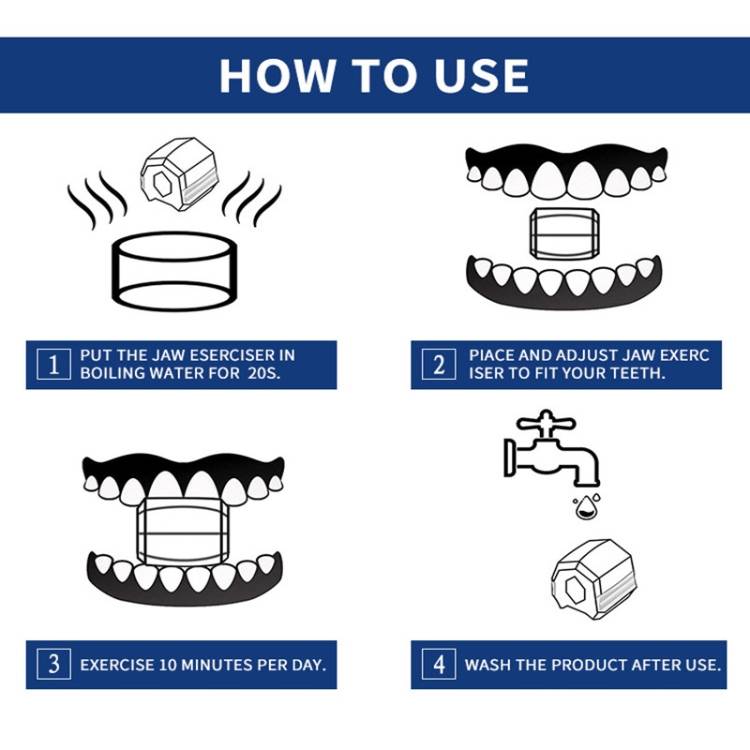 HOW TO USE

1 PUT THE JAW ESERCISER IN BOILING WATER FOR 20S.

2 PIACE AND ADJUST JAW EXERC ISER TO FIT YOUR TEETH.

3 EXERCISE 10 MINUTES PER DAY.

4 WASH THE PRODUCT AFTER USE.