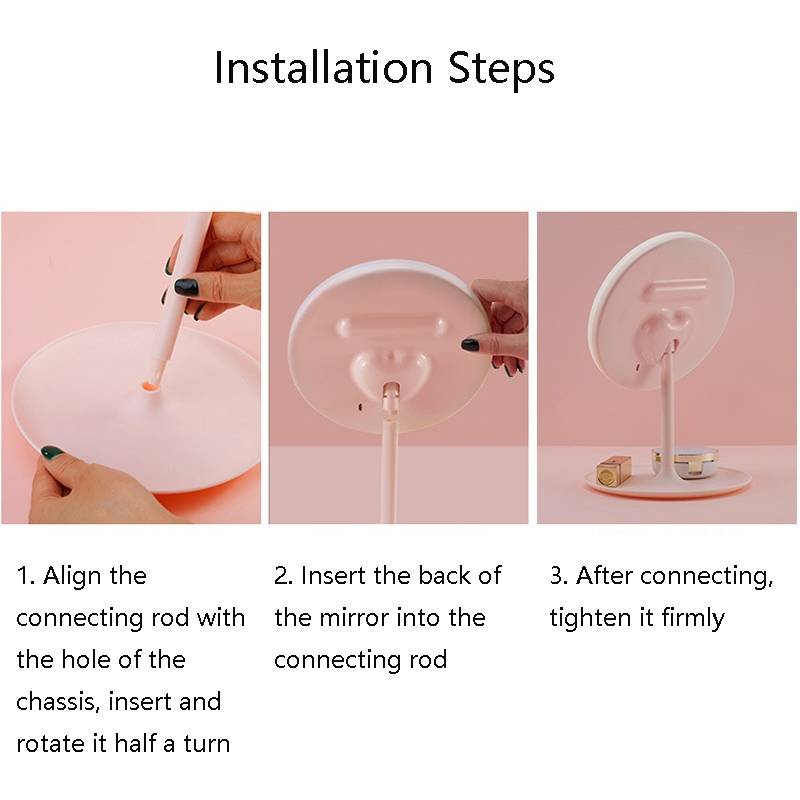 Installation Steps

1. Align the connecting rod with the hole of the chassis, insert and rotate it half a turn

2. Insert the back of the mirror into the connecting rod

3. After connecting, tighten it firmly