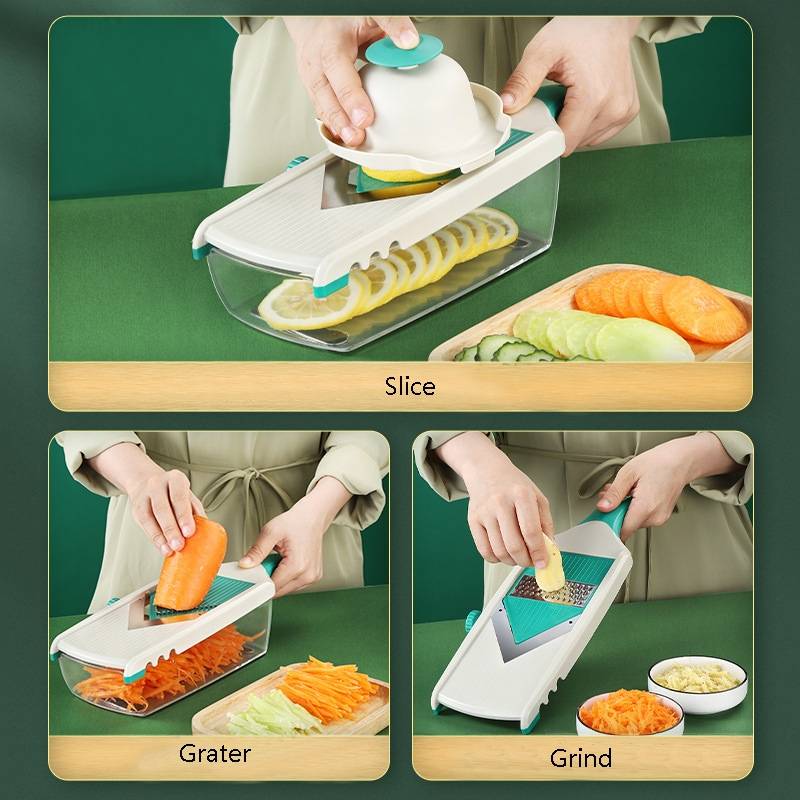 Slice

Grater

Grind