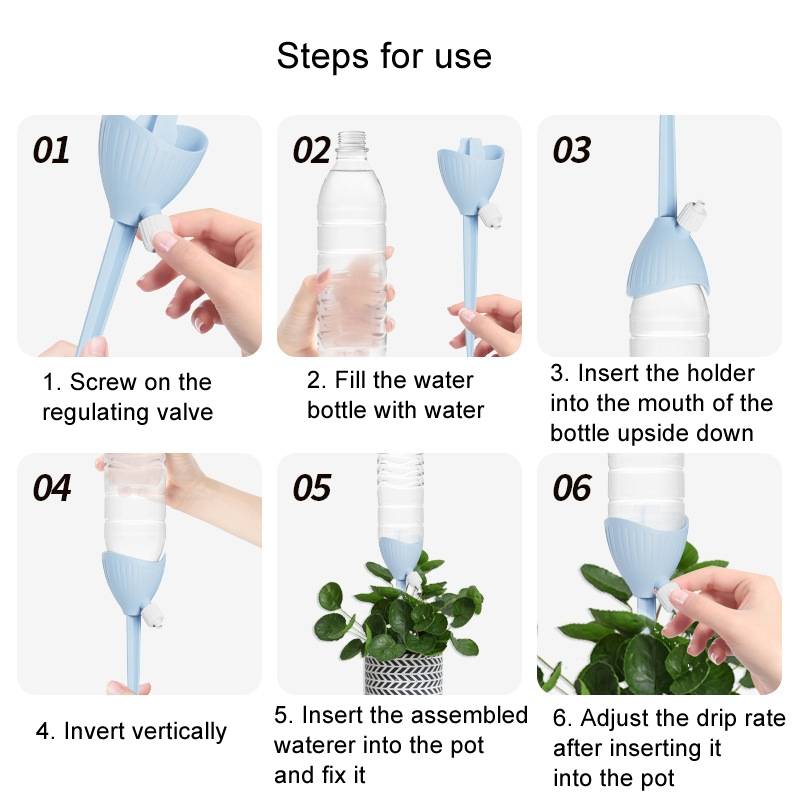 Steps for use

01

1. Screw on the regulating valve

02

2. Fill the water bottle with water

03

3. Insert the holder into the mouth of the bottle upside down

04

4. Invert vertically

05

5. Insert the assembled waterer into the pot and fix it

06

6. Adjust the drip rate after inserting it into the pot