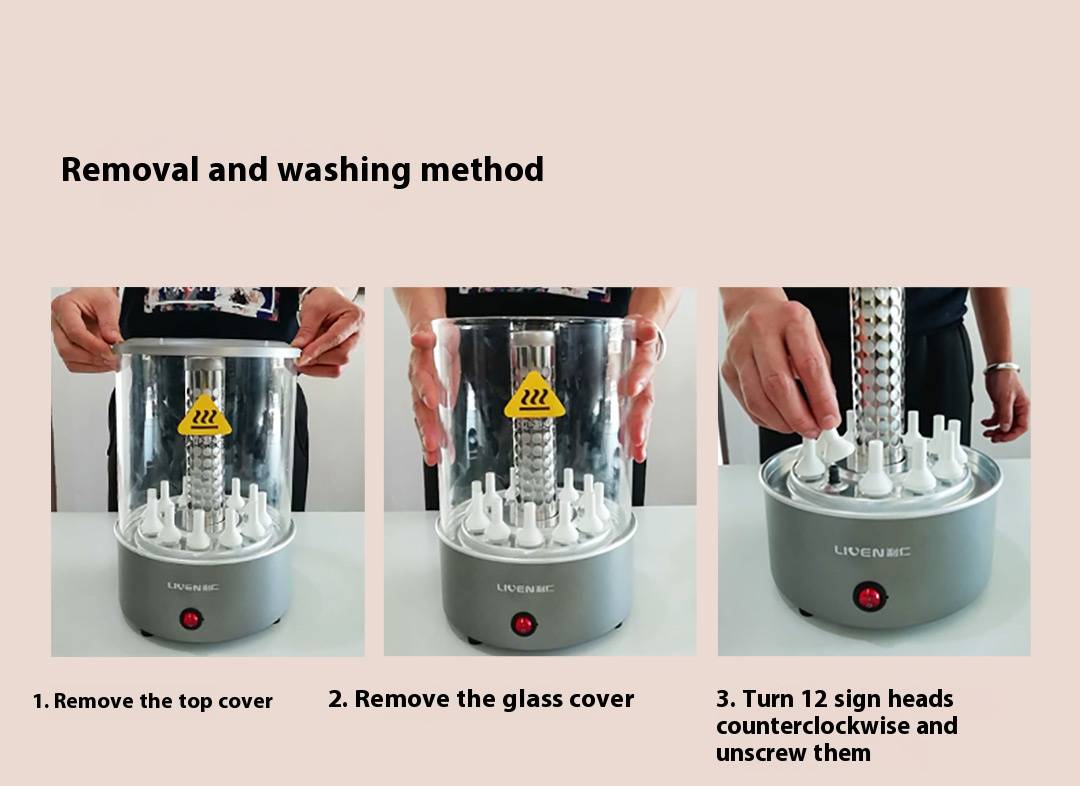 Removal and washing method

LIVEN利仁

LIVEN利仁

LIVEN利仁

1. Remove the top cover

2. Remove the glass cover

3. Turn 12 sign heads counterclockwise and unscrew them