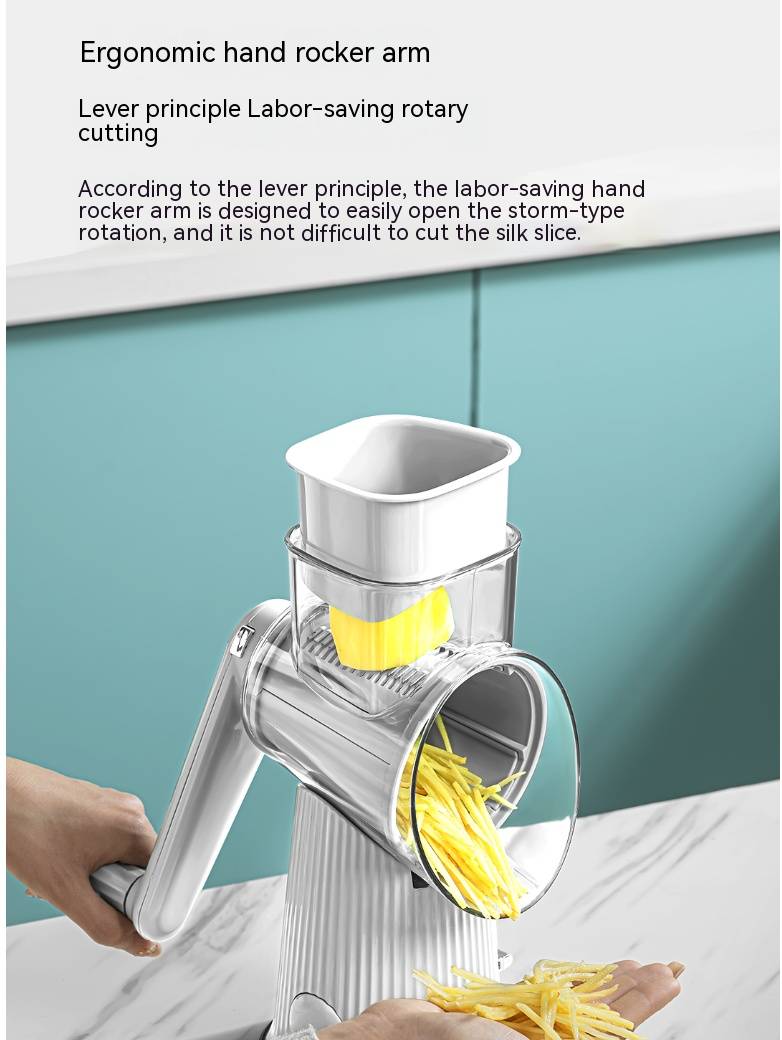 Ergonomic hand rocker arm

Lever principle Labor-saving rotary cutting

According to the lever principle, the labor-saving hand rocker arm is designed to easily open the storm-type rotation, and it is not difficult to cut the silk slice.