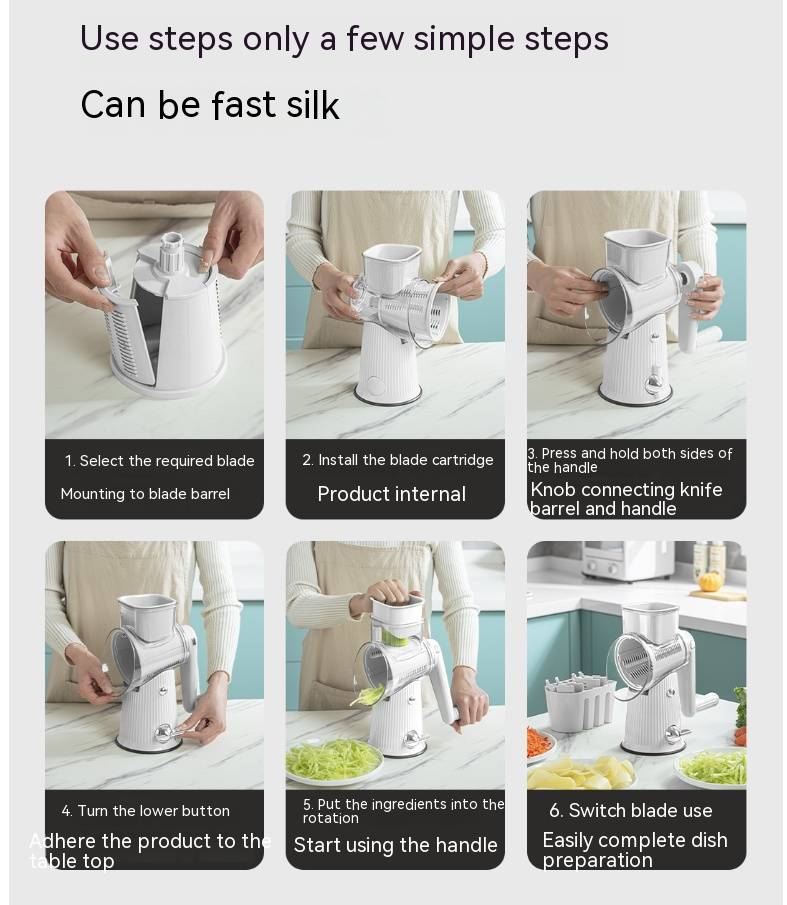 Use steps only a few simple steps

Can be fast silk

1. Select the required blade

Mounting to blade barrel

2. Install the blade cartridge

Product internal

3. Press and hold both sides of the handle

Knob connecting knife barrel and handle

4. Turn the lower button

Adhere the product to the table top

5. Put the ingredients into the rotation

Start using the handle

6. Switch blade use

Easily complete dish preparation