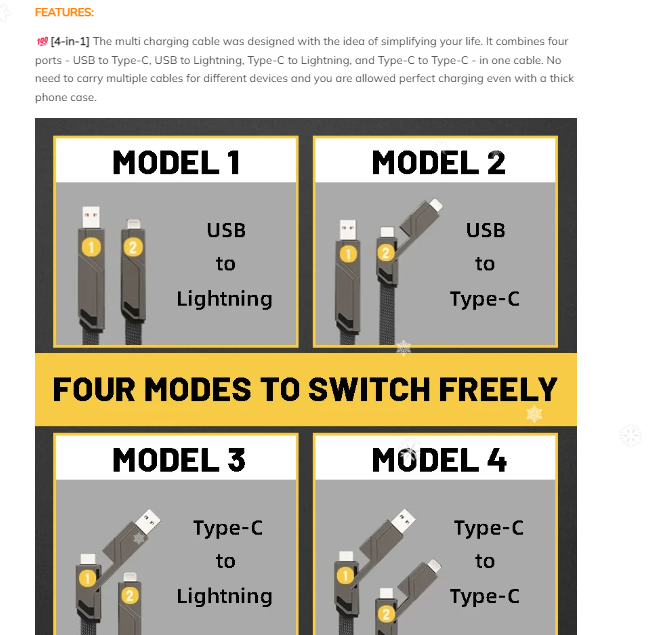 FEATURES:

💯 [4-in-1] The multi charging cable was designed with the idea of simplifying your life. It combines four ports - USB to Type-C, USB to Lightning, Type-C to Lightning, and Type-C to Type-C - in one cable. No need to carry multiple cables for different devices and you are allowed perfect charging even with a thick phone case.

MODEL 1

1 2

USB to Lightning

MODEL 2

1 2

USB to Type-C

FOUR MODES TO SWITCH FREELY

MODEL 3

1 2

Type-C to Lightning

MODEL 4

1 2

Type-C to Type-C