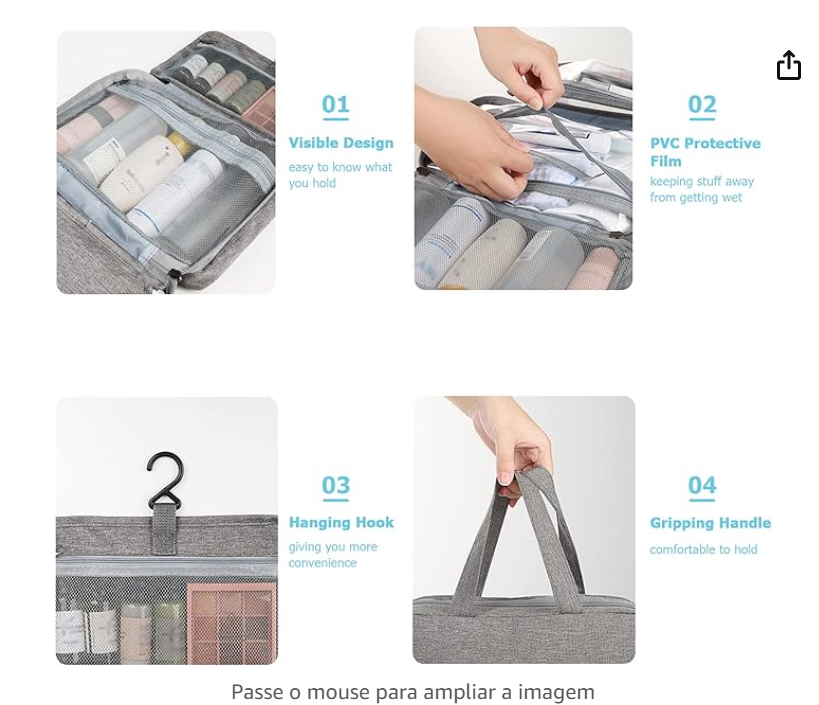 01
Visible Design
easy to know what you hold

02
PVC Protective Film
keeping stuff away from getting wet

03
Hanging Hook
giving you more convenience

04
Gripping Handle
comfortable to hold

Passe o mouse para ampliar a imagem