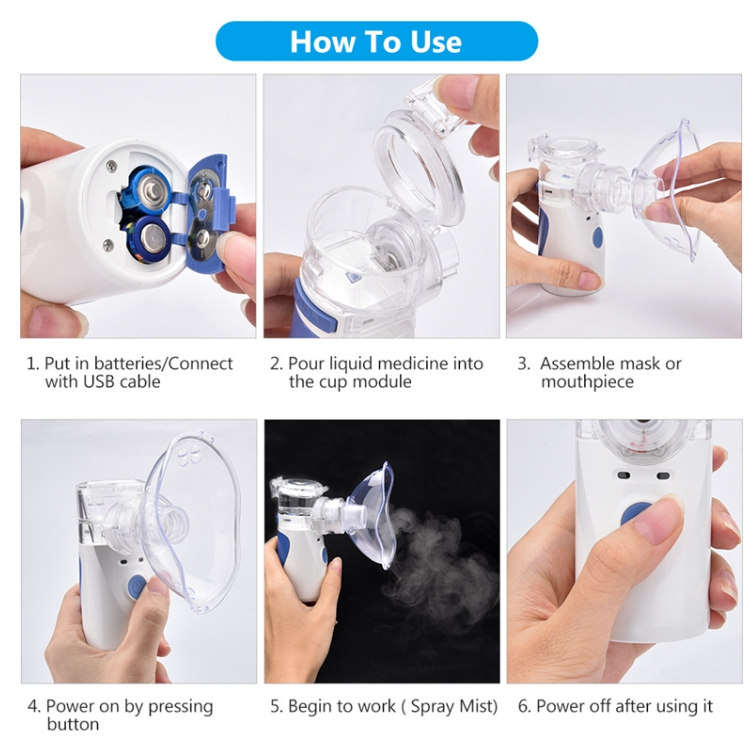 How To Use

1. Put in batteries/Connect with USB cable

2. Pour liquid medicine into the cup module

3. Assemble mask or mouthpiece

4. Power on by pressing button

5. Begin to work ( Spray Mist)

6. Power off after using it