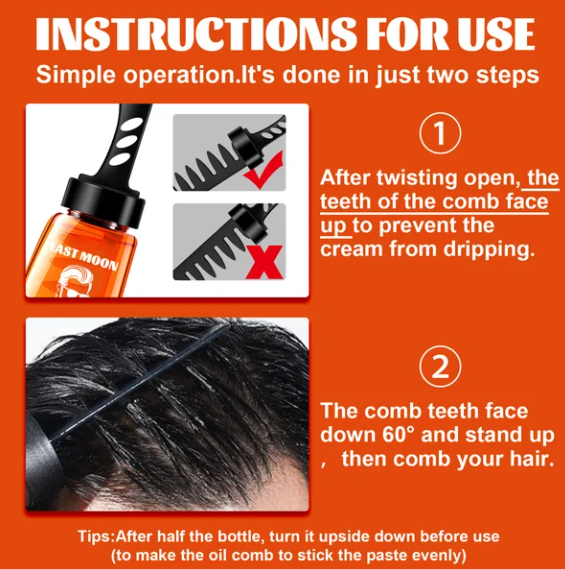 INSTRUCTIONS FOR USE

Simple operation.It's done in just two steps

LAST MOON

①

After twisting open, the teeth of the comb face up to prevent the cream from dripping.

②

The comb teeth face down 60° and stand up , then comb your hair.

Tips:After half the bottle, turn it upside down before use (to make the oil comb to stick the paste evenly)