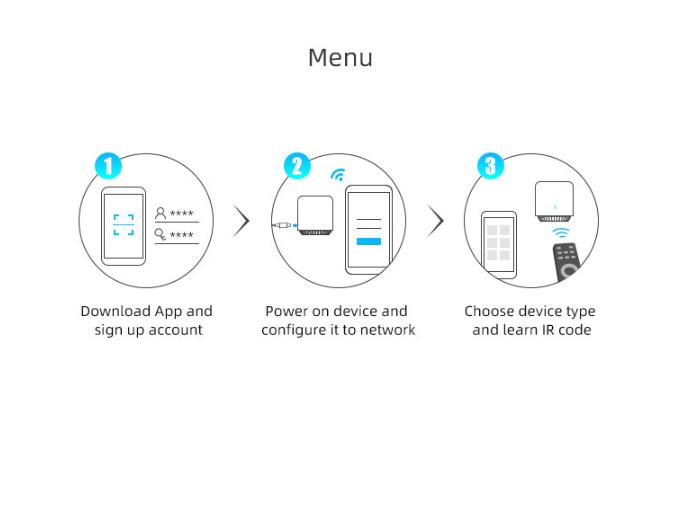 Menu

1

****

****

Download App and sign up account

2

Power on device and configure it to network

3

Choose device type and learn IR code