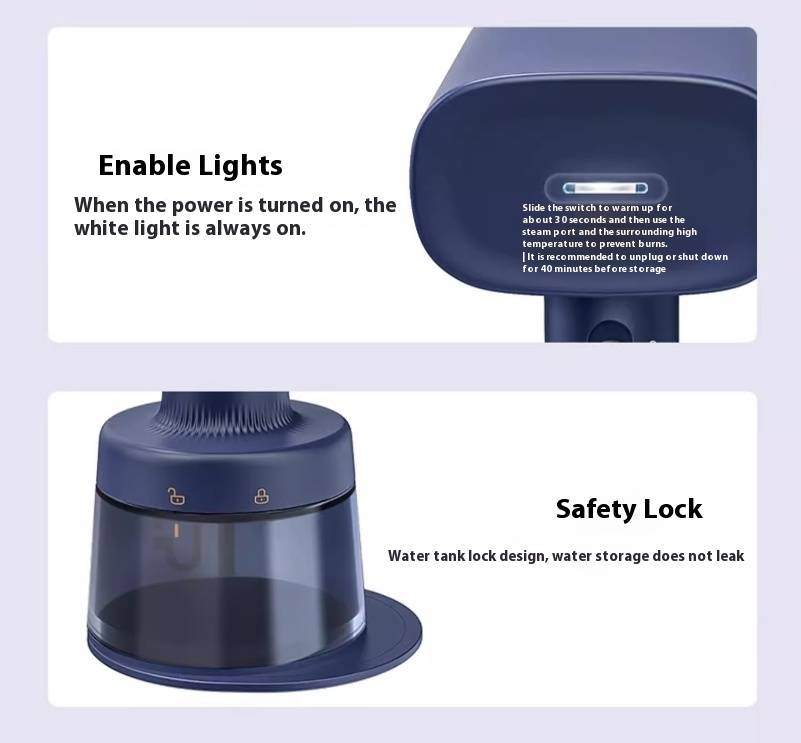 Enable Lights

When the power is turned on, the white light is always on.

Slide the switch to warm up for about 30 seconds and then use the steam port and the surrounding high temperature to prevent burns.
| It is recommended to unplug or shut down for 40 minutes before storage

Safety Lock

Water tank lock design, water storage does not leak