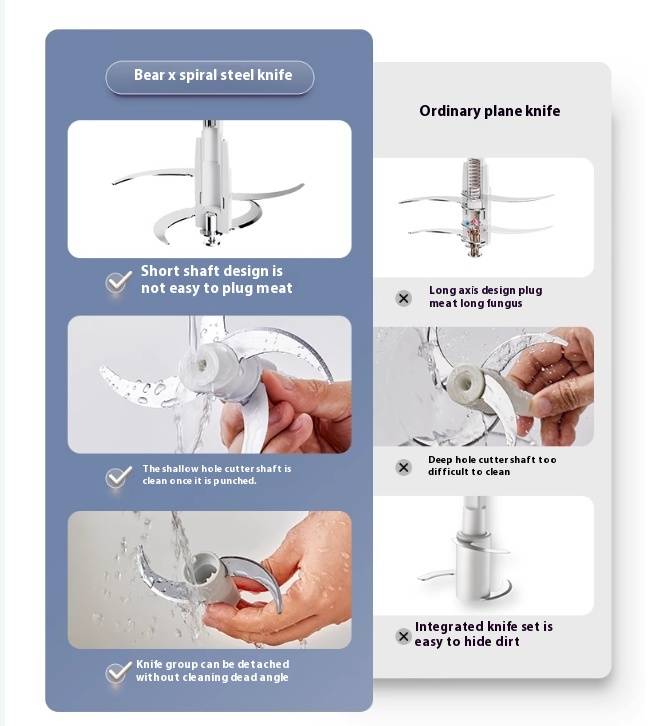 Bear x spiral steel knife

Short shaft design is not easy to plug meat

The shallow hole cutter shaft is clean once it is punched.

Knife group can be detached without cleaning dead angle

Ordinary plane knife

Long axis design plug meat long fungus

Deep hole cutter shaft too difficult to clean

Integrated knife set is easy to hide dirt