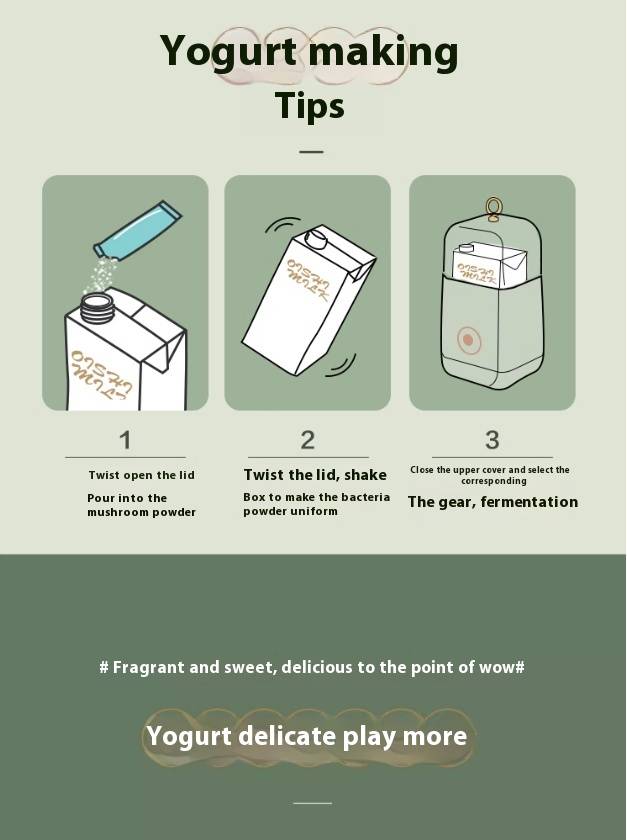 Yogurt making
Tips

1
Twist open the lid
Pour into the mushroom powder

2
Twist the lid, shake
Box to make the bacteria powder uniform

3
Close the upper cover and select the corresponding
The gear, fermentation

# Fragrant and sweet, delicious to the point of wow#

Yogurt delicate play more