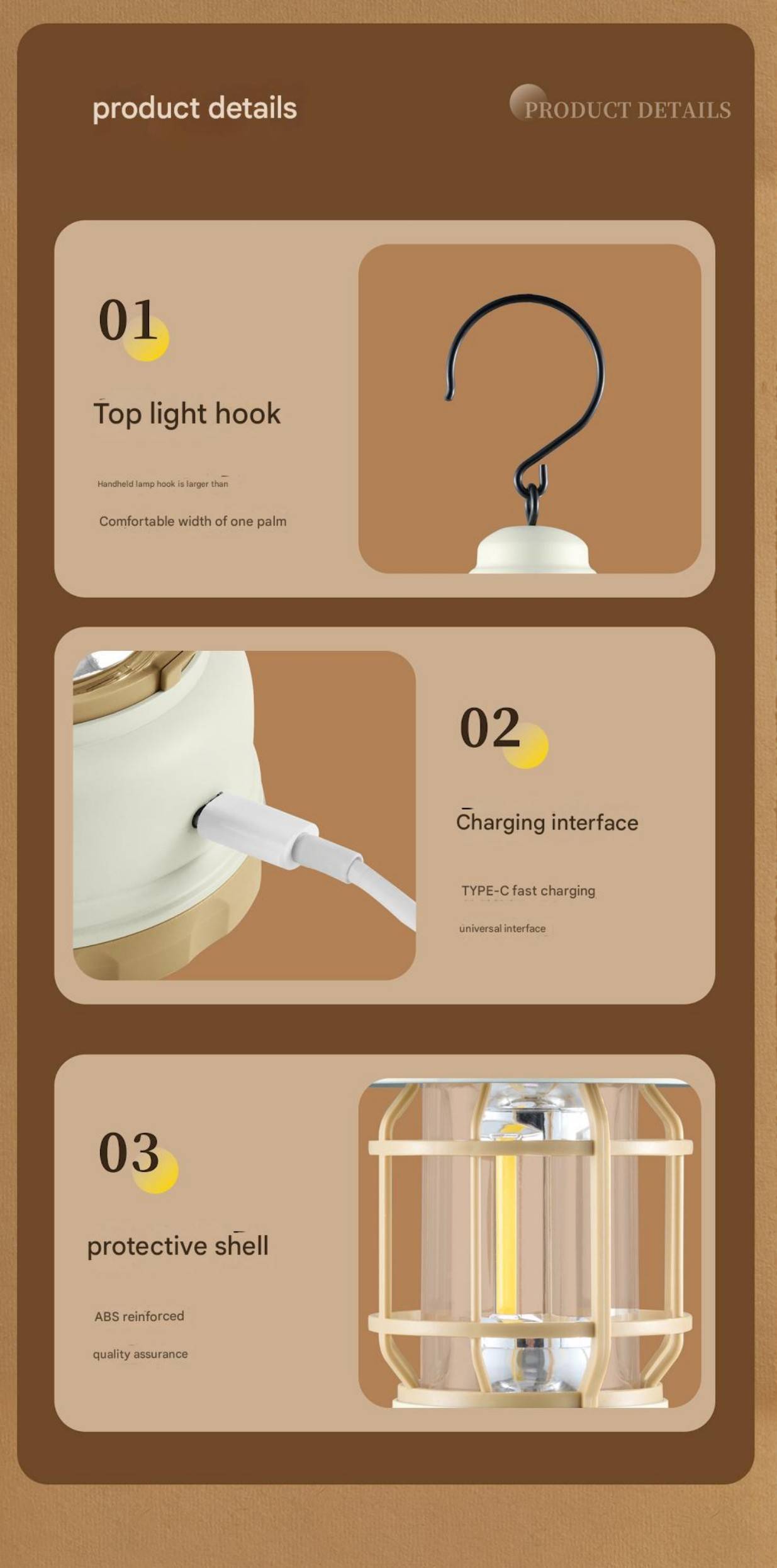 product details

PRODUCT DETAILS

01

Top light hook

Handheld lamp hook is larger than

Comfortable width of one palm

02

Charging interface

TYPE-C fast charging

universal interface

03

protective shell

ABS reinforced

quality assurance