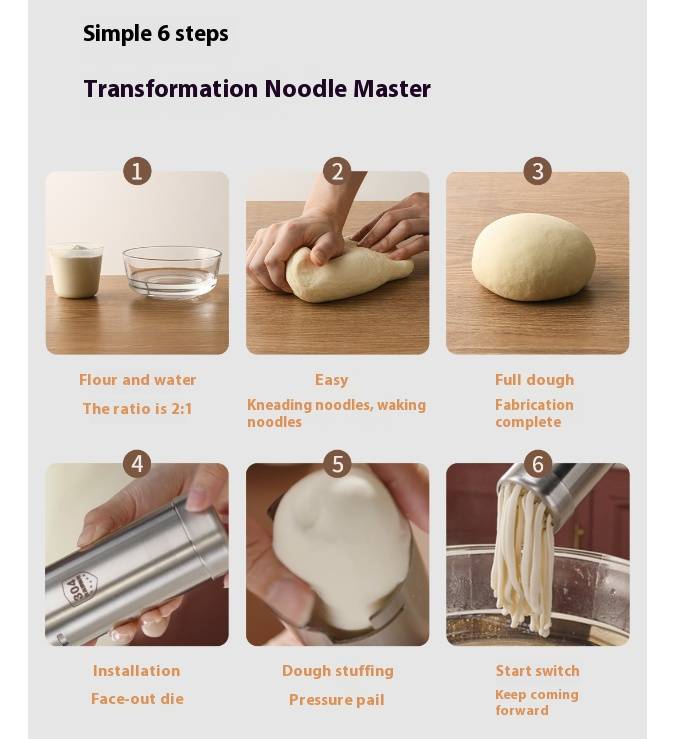 Simple 6 steps

Transformation Noodle Master

1

Flour and water

The ratio is 2:1

2

Easy

Kneading noodles, waking noodles

3

Full dough

Fabrication complete

4

304

Installation

Face-out die

5

Dough stuffing

Pressure pail

6

Start switch

Keep coming forward