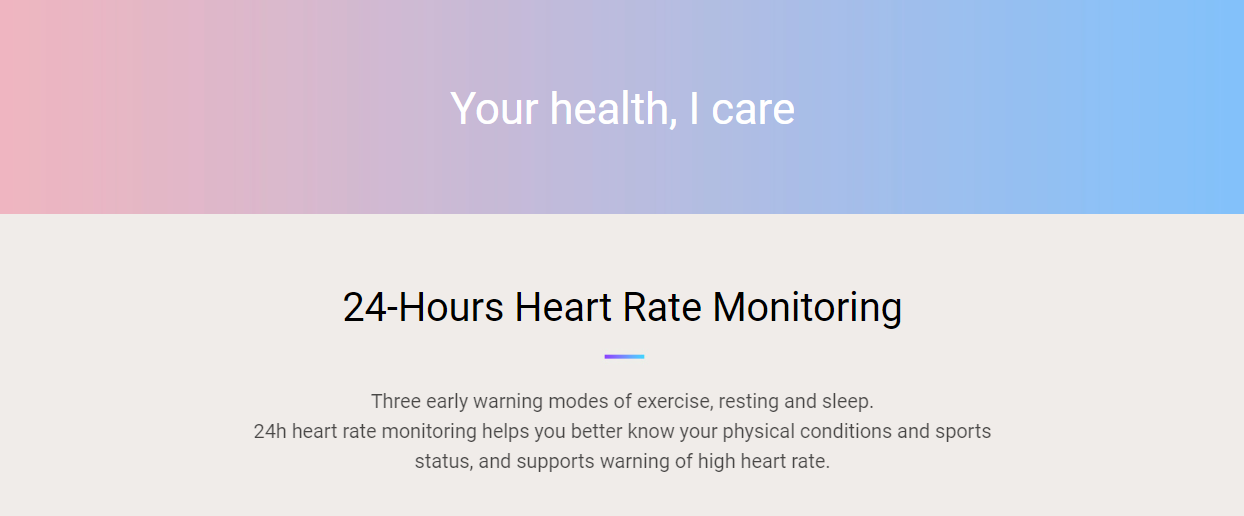 Your health, I care

24-Hours Heart Rate Monitoring

Three early warning modes of exercise, resting and sleep.
24h heart rate monitoring helps you better know your physical conditions and sports status, and supports warning of high heart rate.