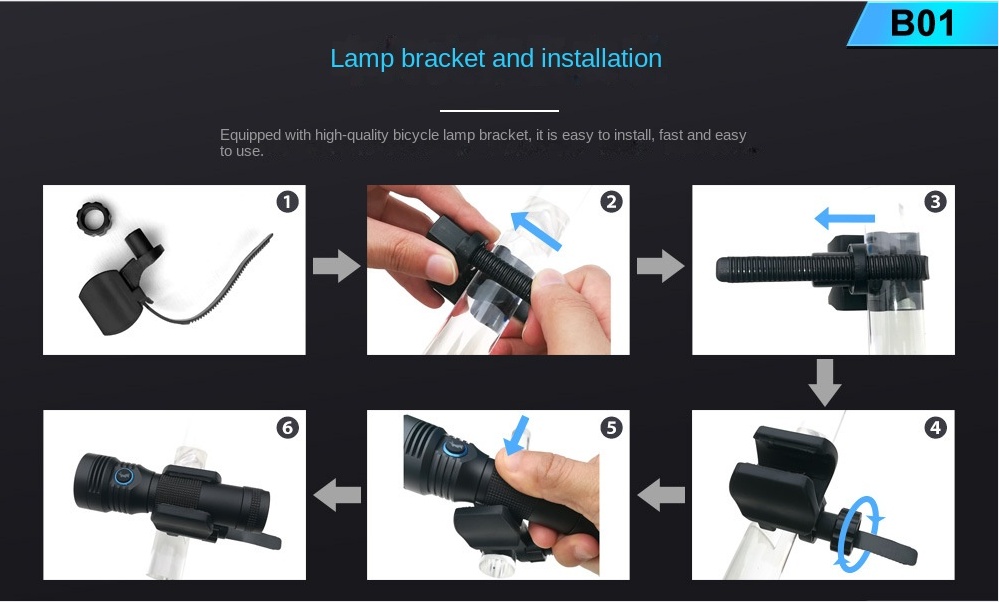 B01

Lamp bracket and installation

Equipped with high-quality bicycle lamp bracket, it is easy to install, fast and easy to use.

1

2

3

4

5

6